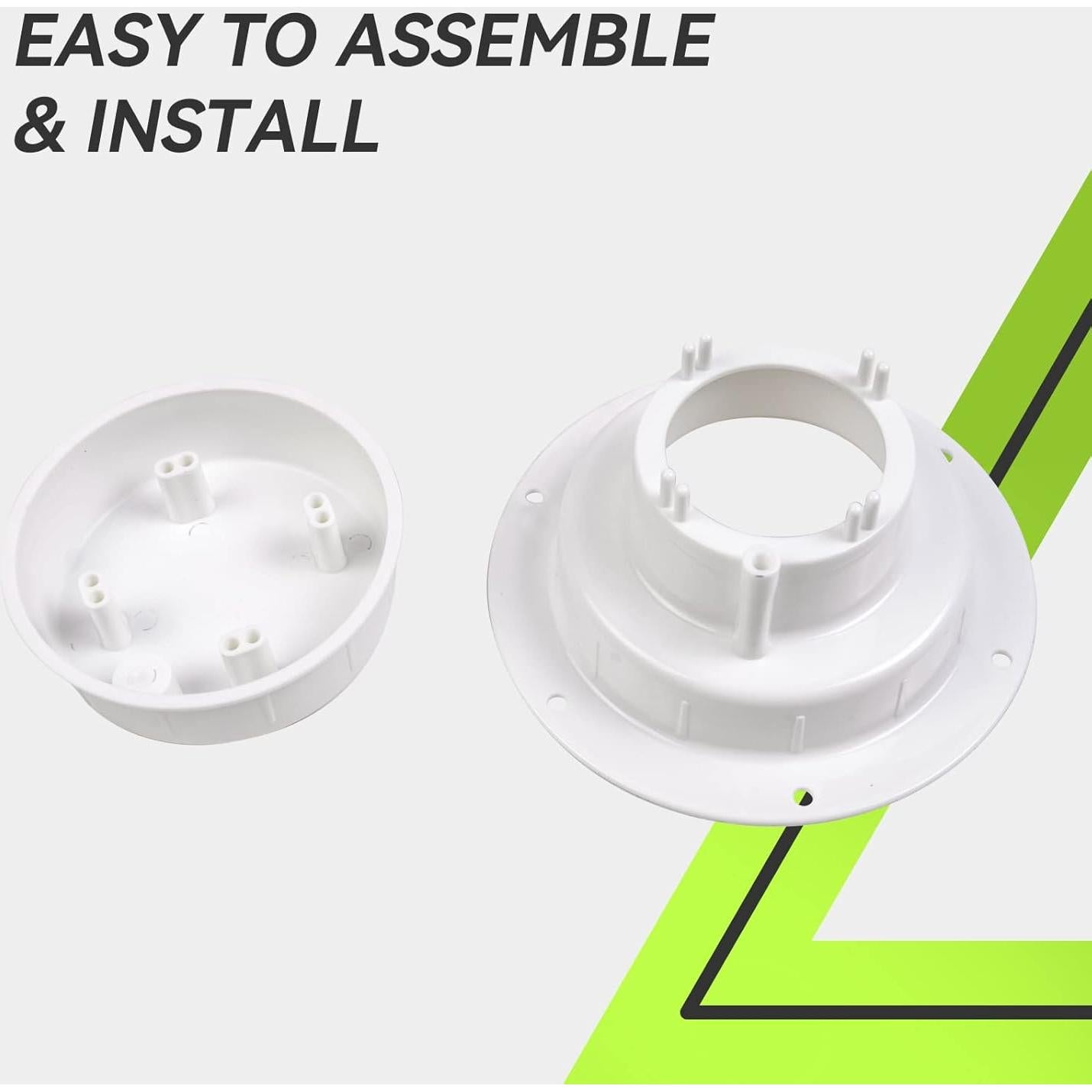 EASY TO ASSEMBLE
& INSTALL