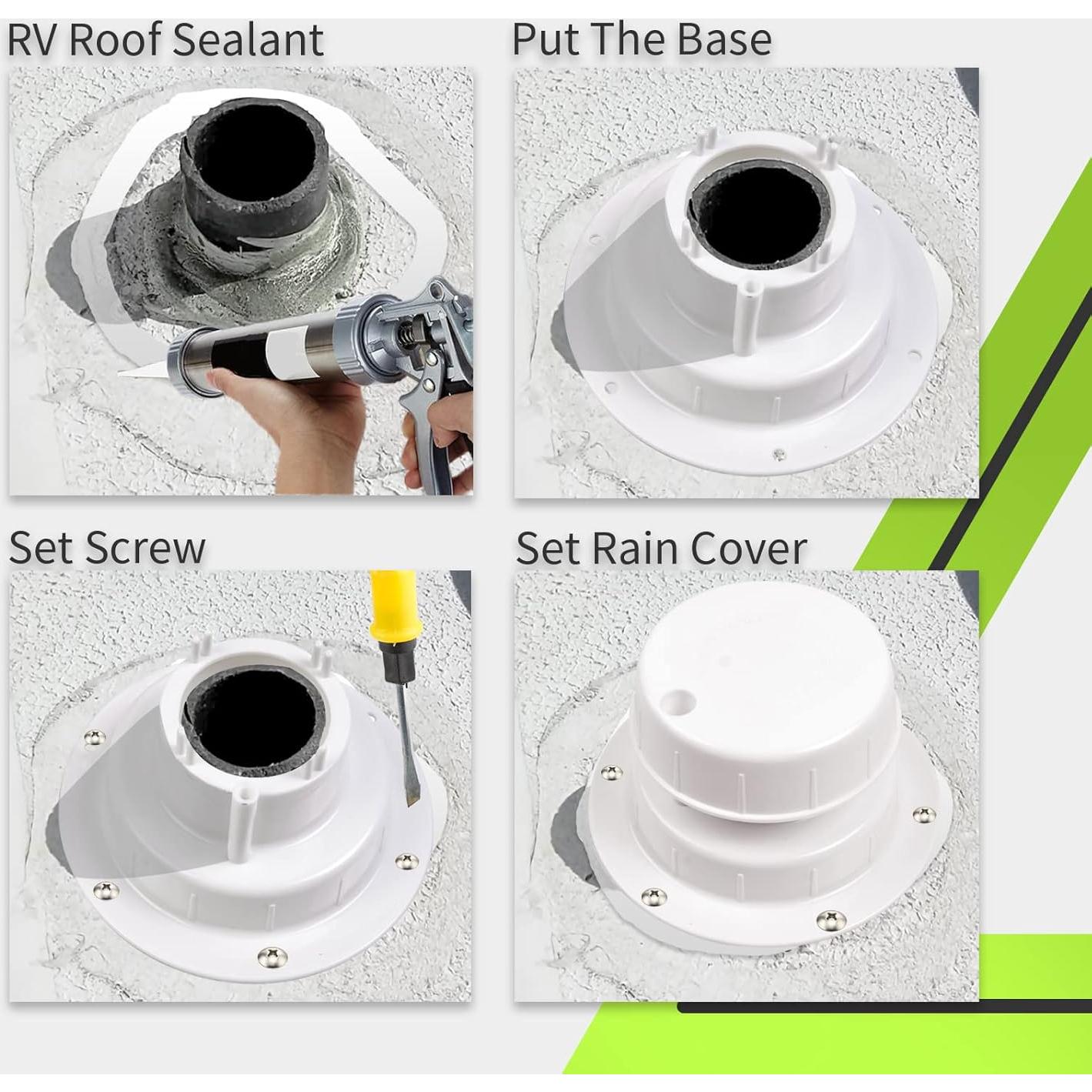 RV Roof Sealant

Put The Base

Set Screw

Set Rain Cover