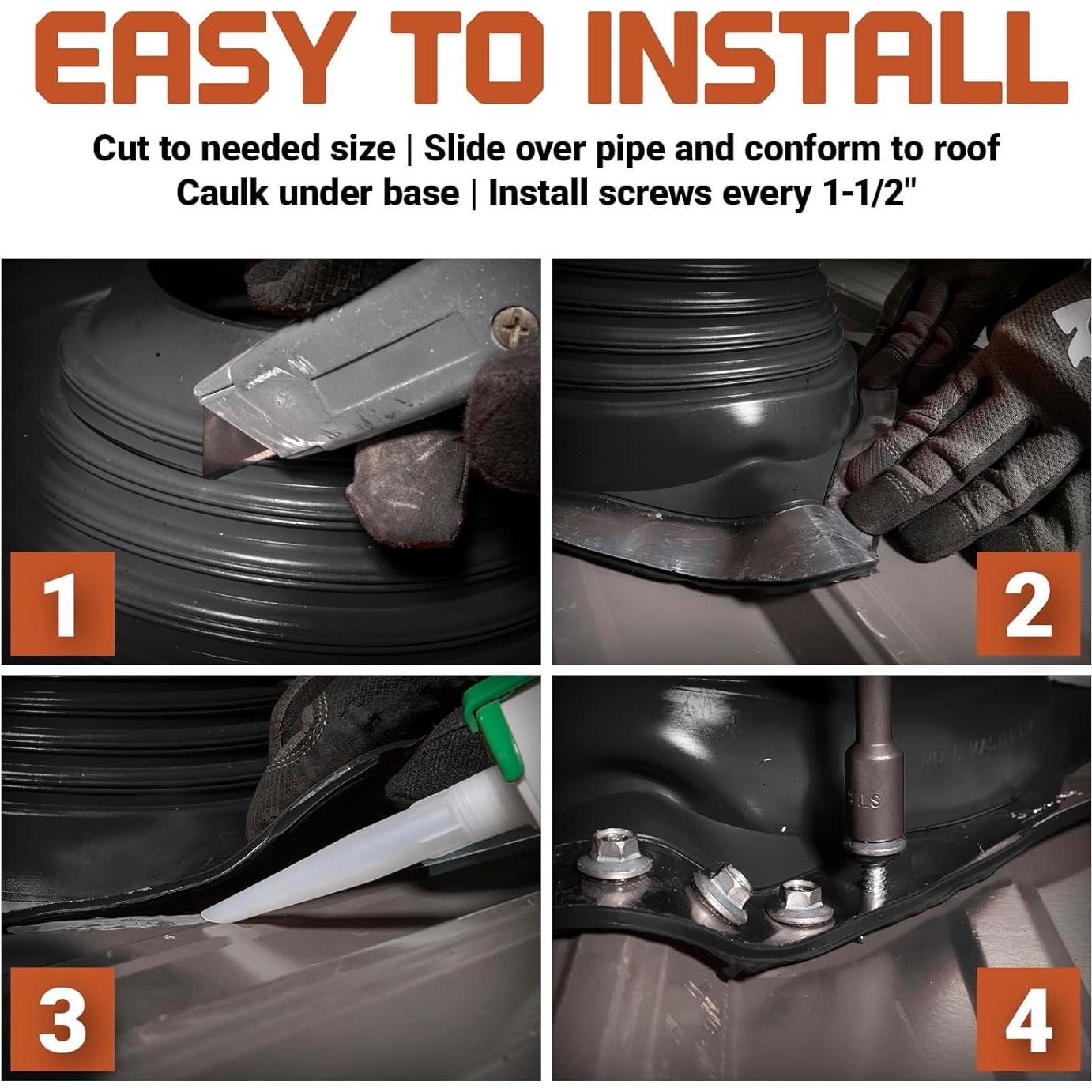 EASY TO INSTALL

Cut to needed size | Slide over pipe and conform to roof
Caulk under base | Install screws every 1-1/2"

1

2

3

4