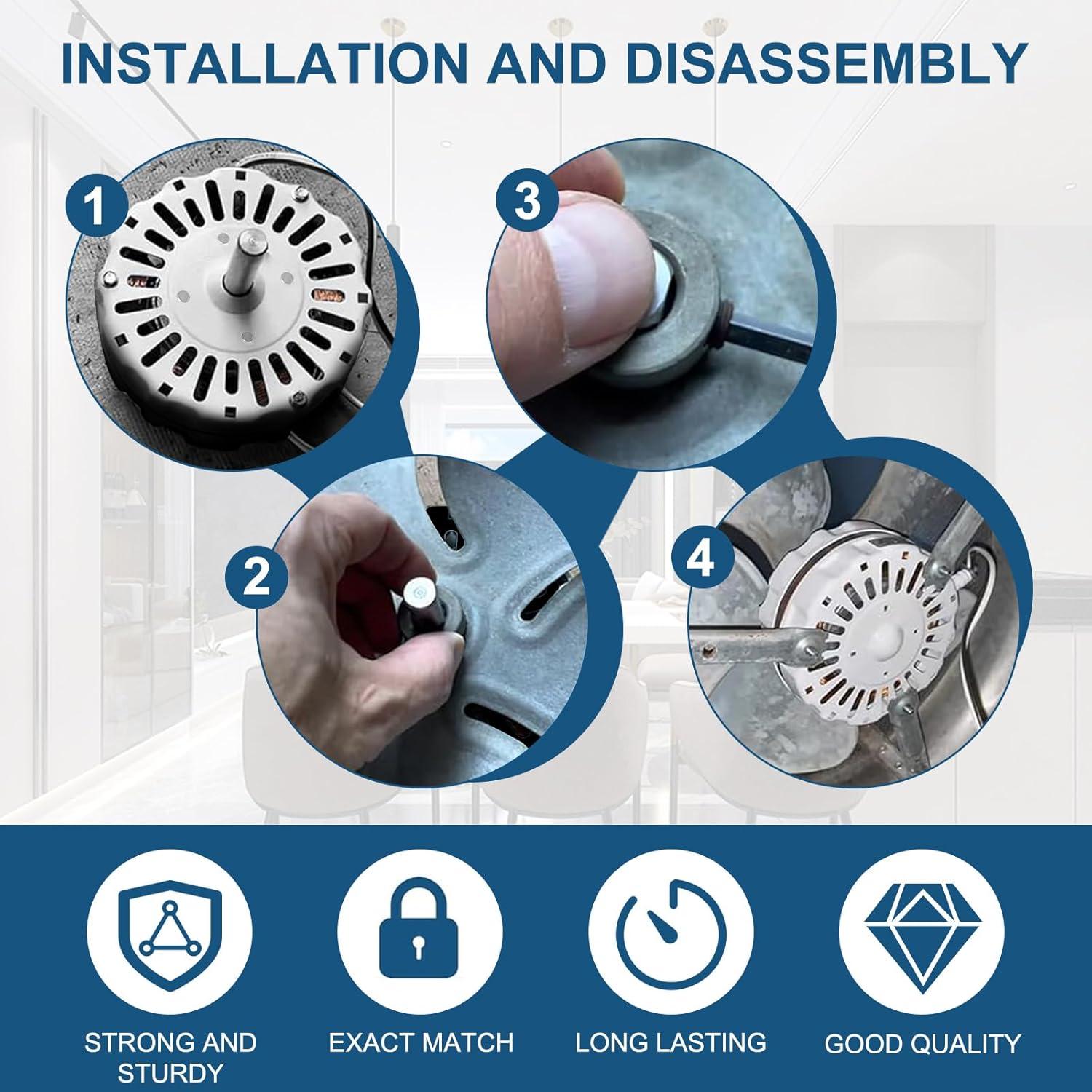 INSTALLATION AND DISASSEMBLY

1

3

2

4

STRONG AND STURDY

EXACT MATCH

LONG LASTING

GOOD QUALITY