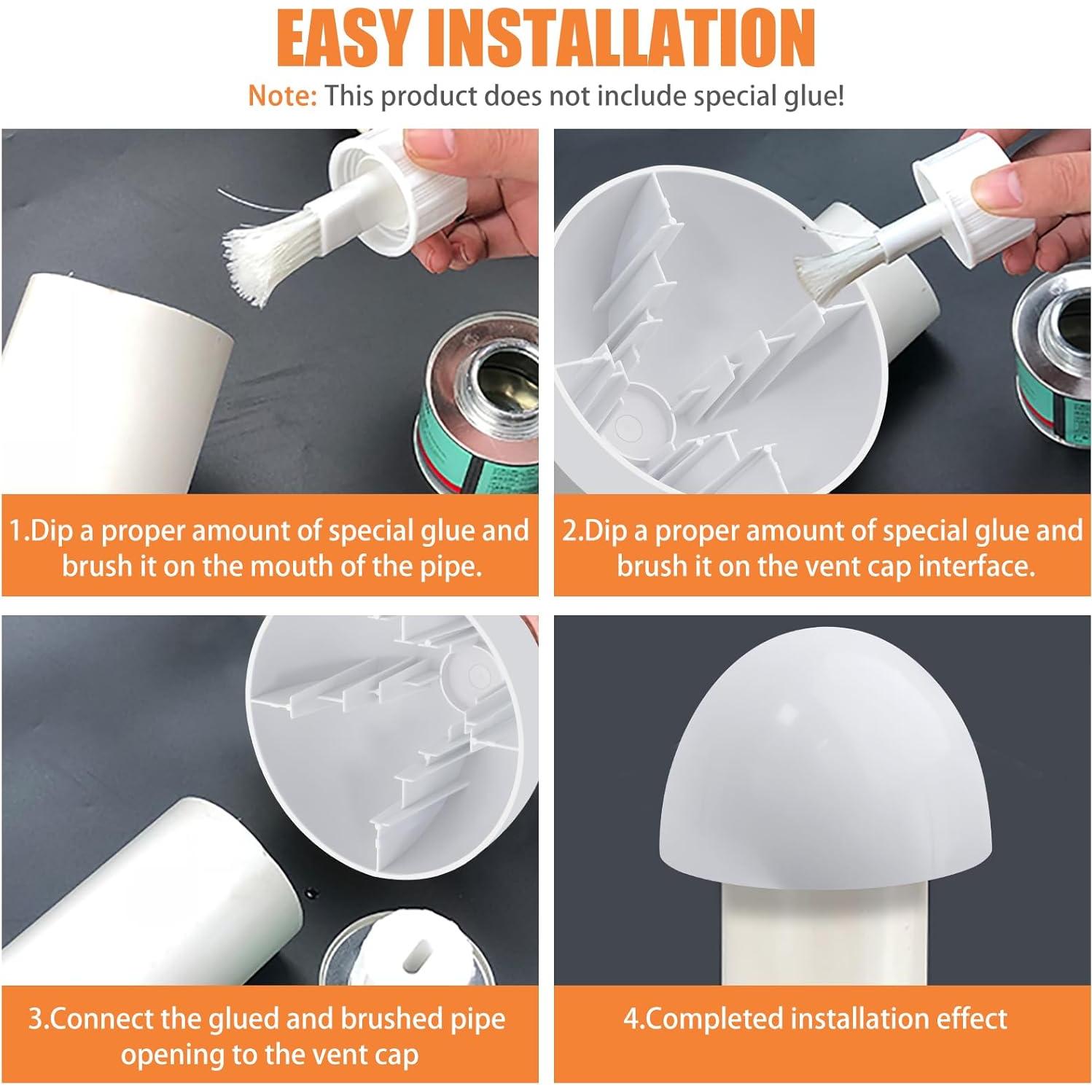 EASY INSTALLATION

Note: This product does not include special glue!

1.Dip a proper amount of special glue and brush it on the mouth of the pipe.

2.Dip a proper amount of special glue and brush it on the vent cap interface.

3.Connect the glued and brushed pipe opening to the vent cap

4.Completed installation effect