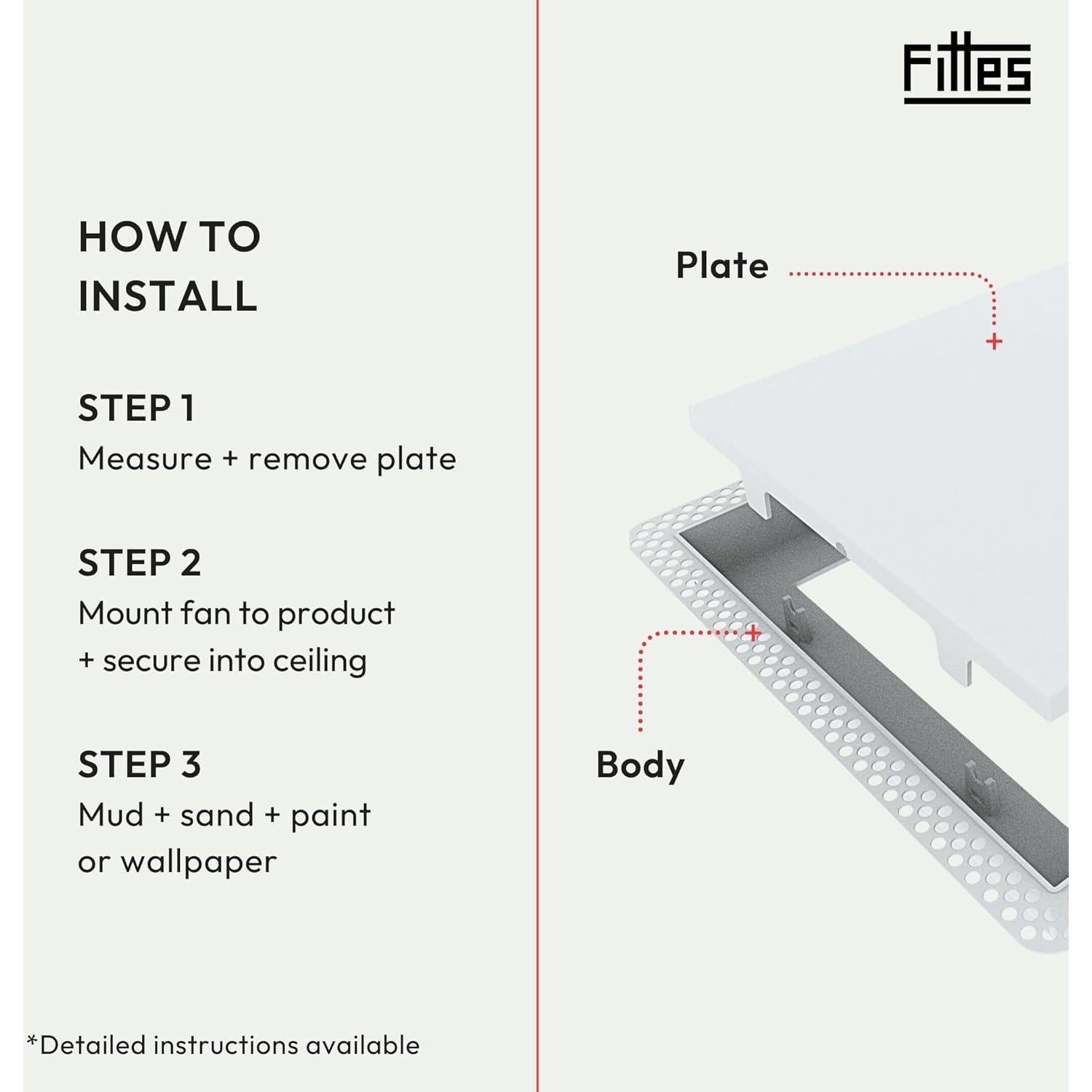 HOW TO INSTALL

STEP 1
Measure + remove plate

STEP 2
Mount fan to product + secure into ceiling

STEP 3
Mud + sand + paint or wallpaper

*Detailed instructions available

Fittes

Plate

Body