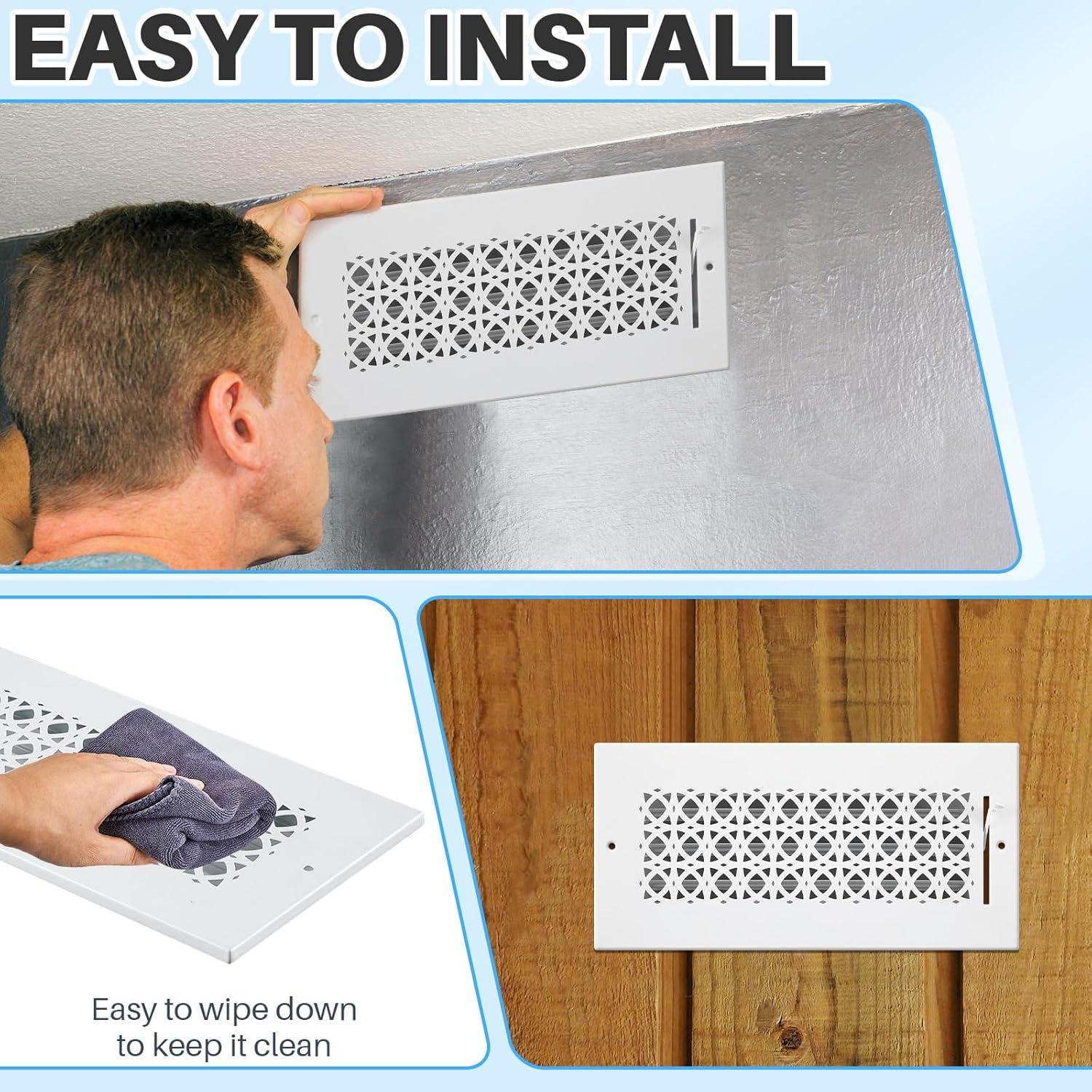 EASY TO INSTALL

Easy to wipe down to keep it clean