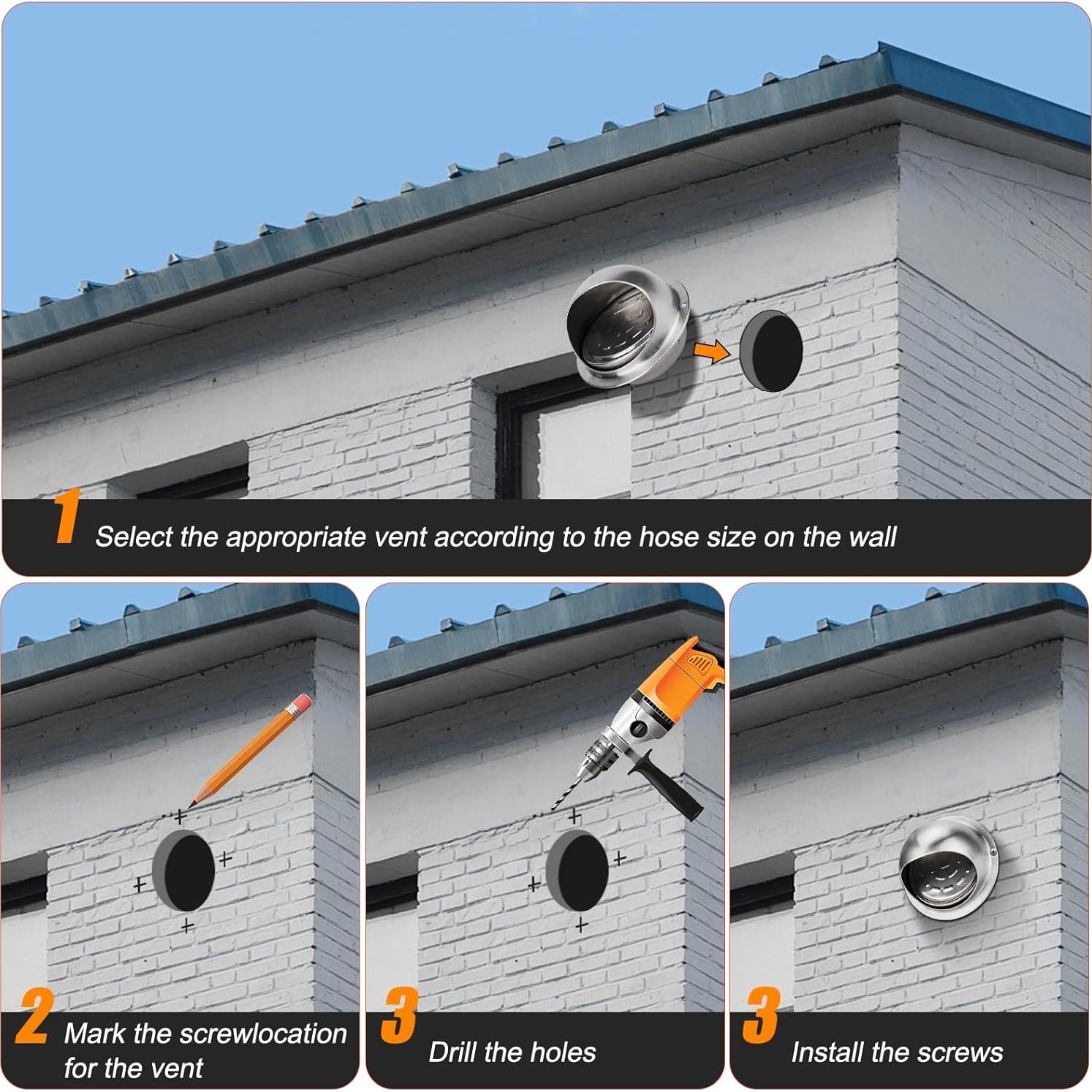 1 Select the appropriate vent according to the hose size on the wall

2 Mark the screwlocation for the vent

3 Drill the holes

3 Install the screws