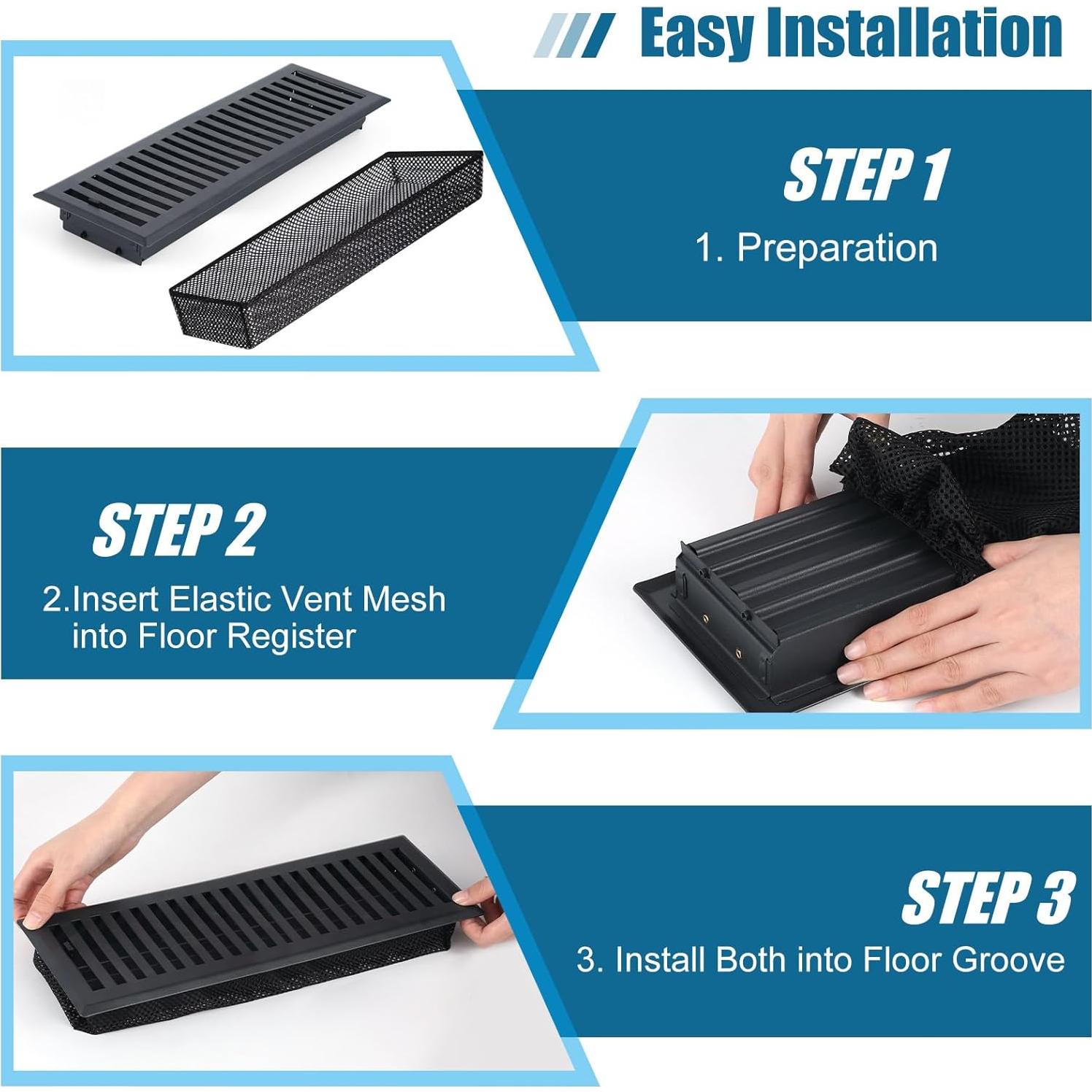 Easy Installation

STEP 1

1. Preparation

STEP 2

2.Insert Elastic Vent Mesh into Floor Register

STEP 3

3. Install Both into Floor Groove