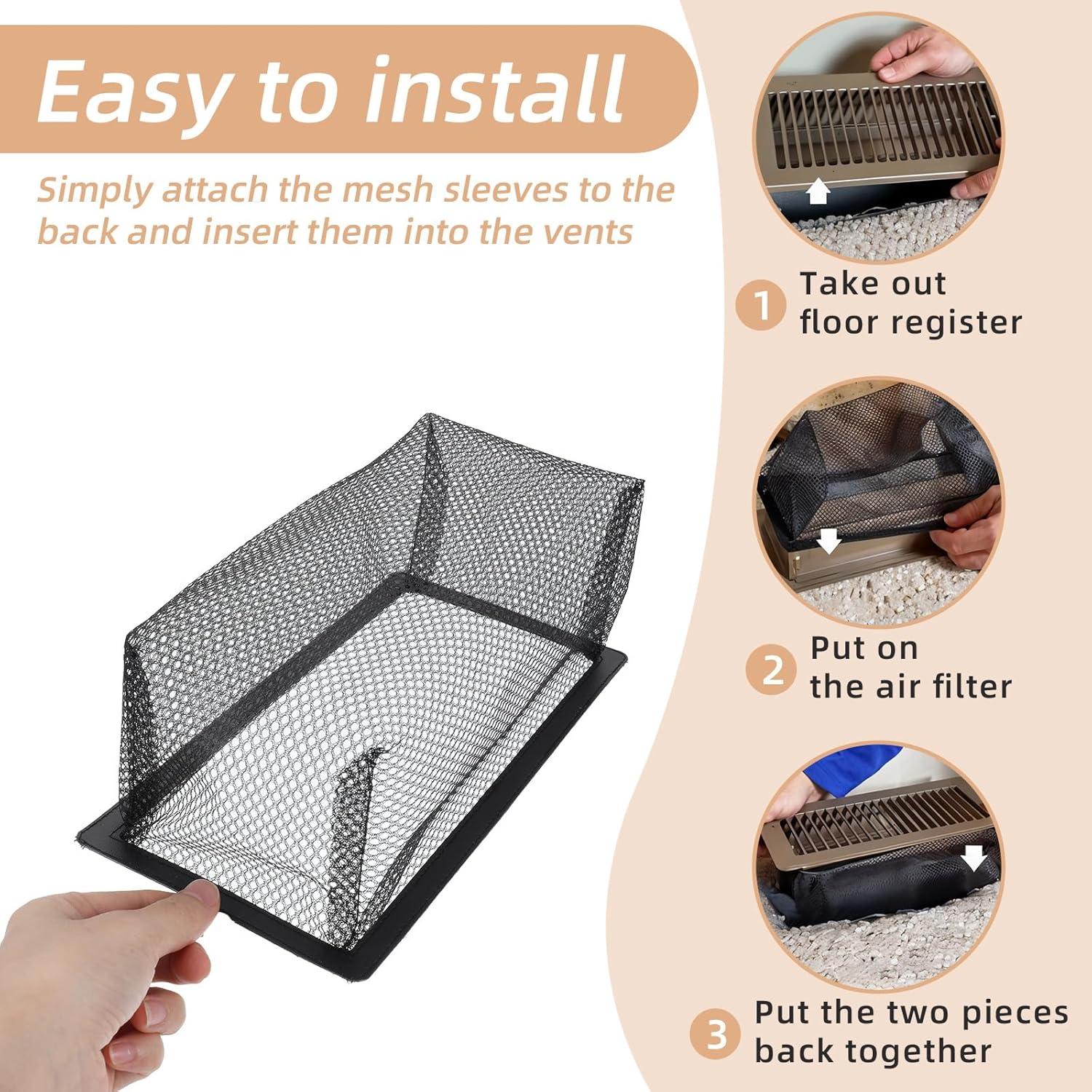 Easy to install

Simply attach the mesh sleeves to the back and insert them into the vents

1 Take out floor register

2 Put on the air filter

3 Put the two pieces back together