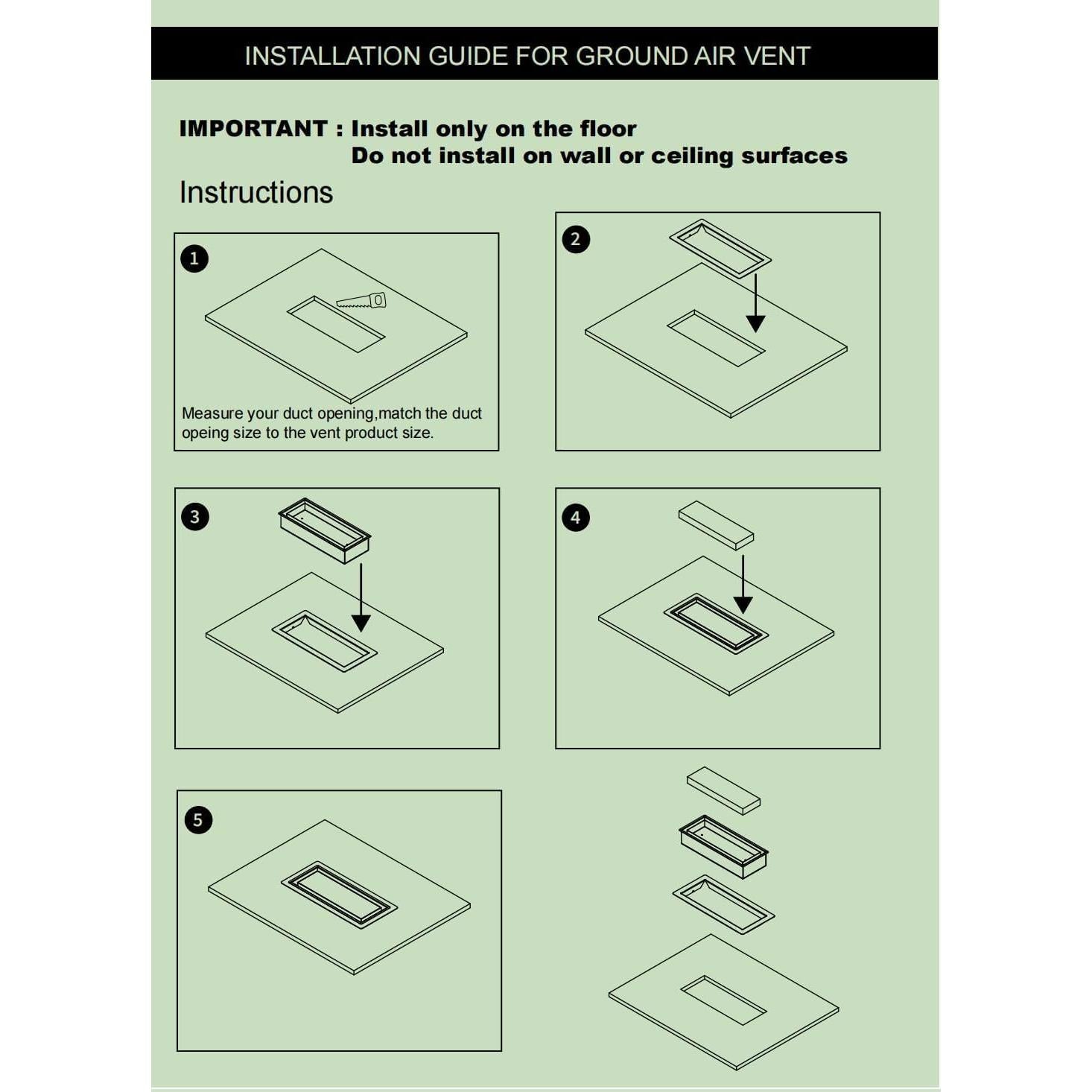 INSTALLATION GUIDE FOR GROUND AIR VENT

IMPORTANT : Install only on the floor
Do not install on wall or ceiling surfaces

Instructions

1

Measure your duct opening,match the duct opeing size to the vent product size.

2

3

4

5