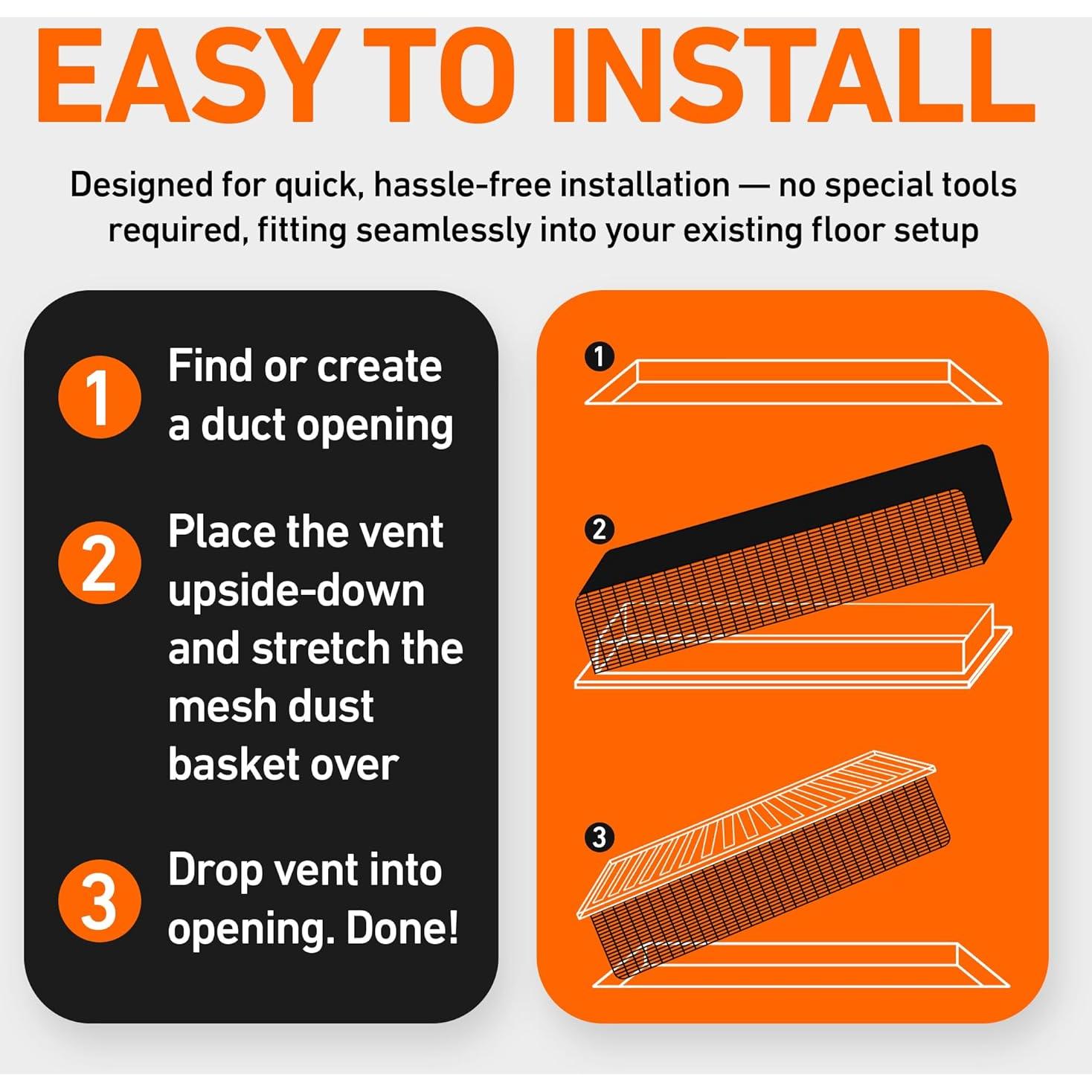 EASY TO INSTALL

Designed for quick, hassle-free installation — no special tools required, fitting seamlessly into your existing floor setup

1 Find or create a duct opening

2 Place the vent upside-down and stretch the mesh dust basket over

3 Drop vent into opening. Done!

1

2

3