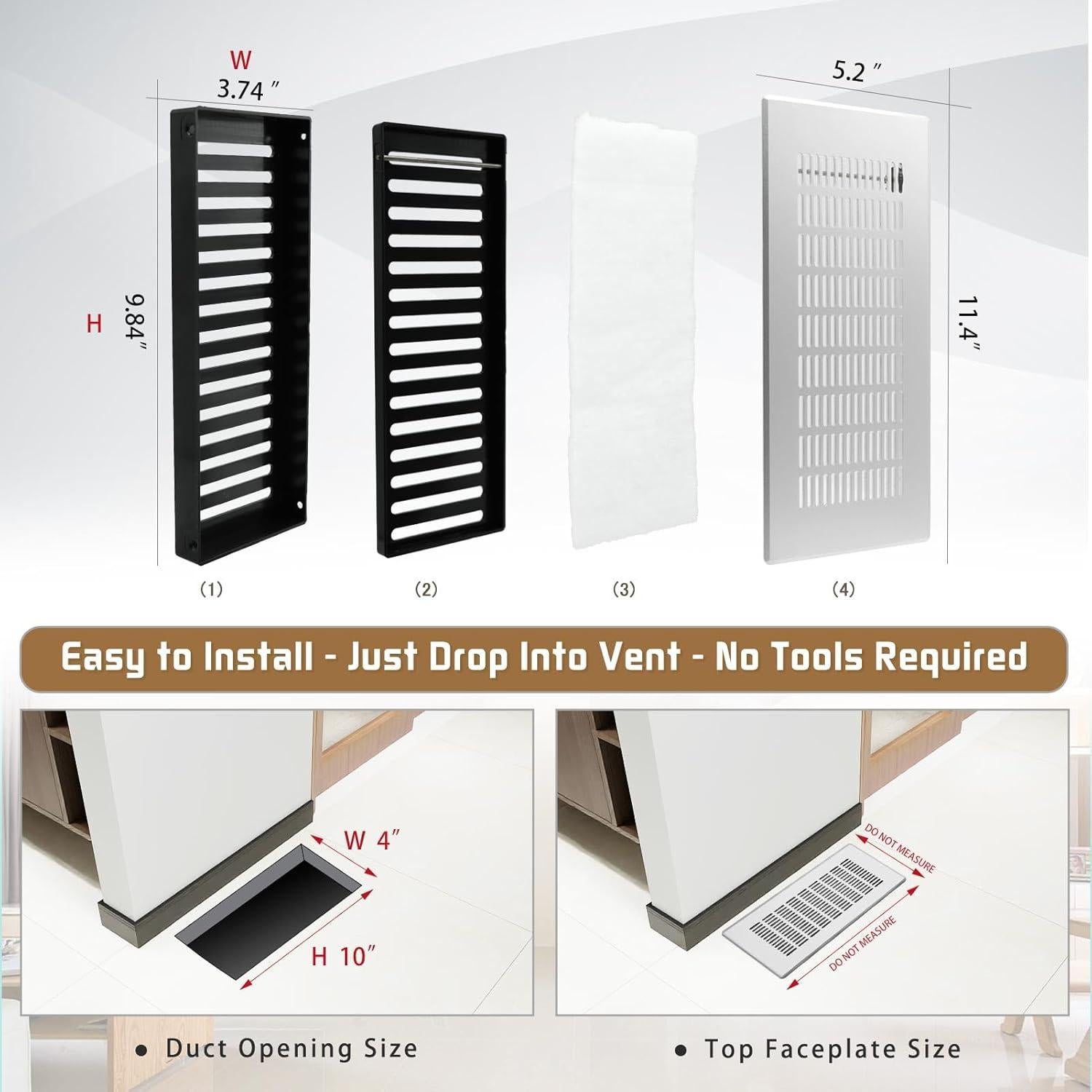 W
3.74 ″

H
9.84″

5.2 ″

11.4″

(1)

(2)

(3)

(4)

Easy to Install - Just Drop Into Vent - No Tools Required

W 4″

H 10″

DO NOT MEASURE

DO NOT MEASURE

● Duct Opening Size

● Top Faceplate Size