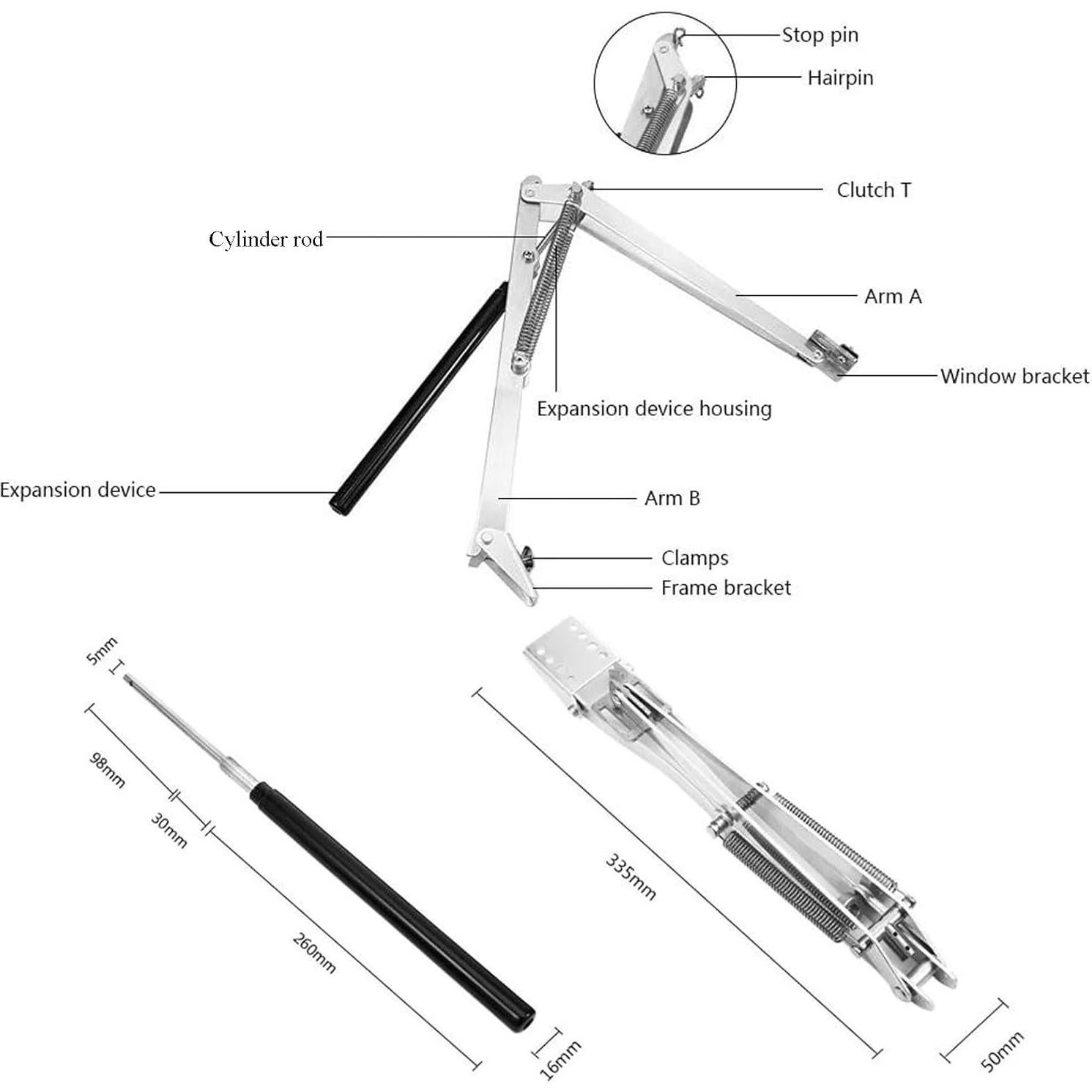 Stop pin
Hairpin
Clutch T
Cylinder rod
Arm A
Window bracket
Expansion device housing
Expansion device
Arm B
Clamps
Frame bracket
5mm
98mm
30mm
260mm
16mm
335mm
50mm