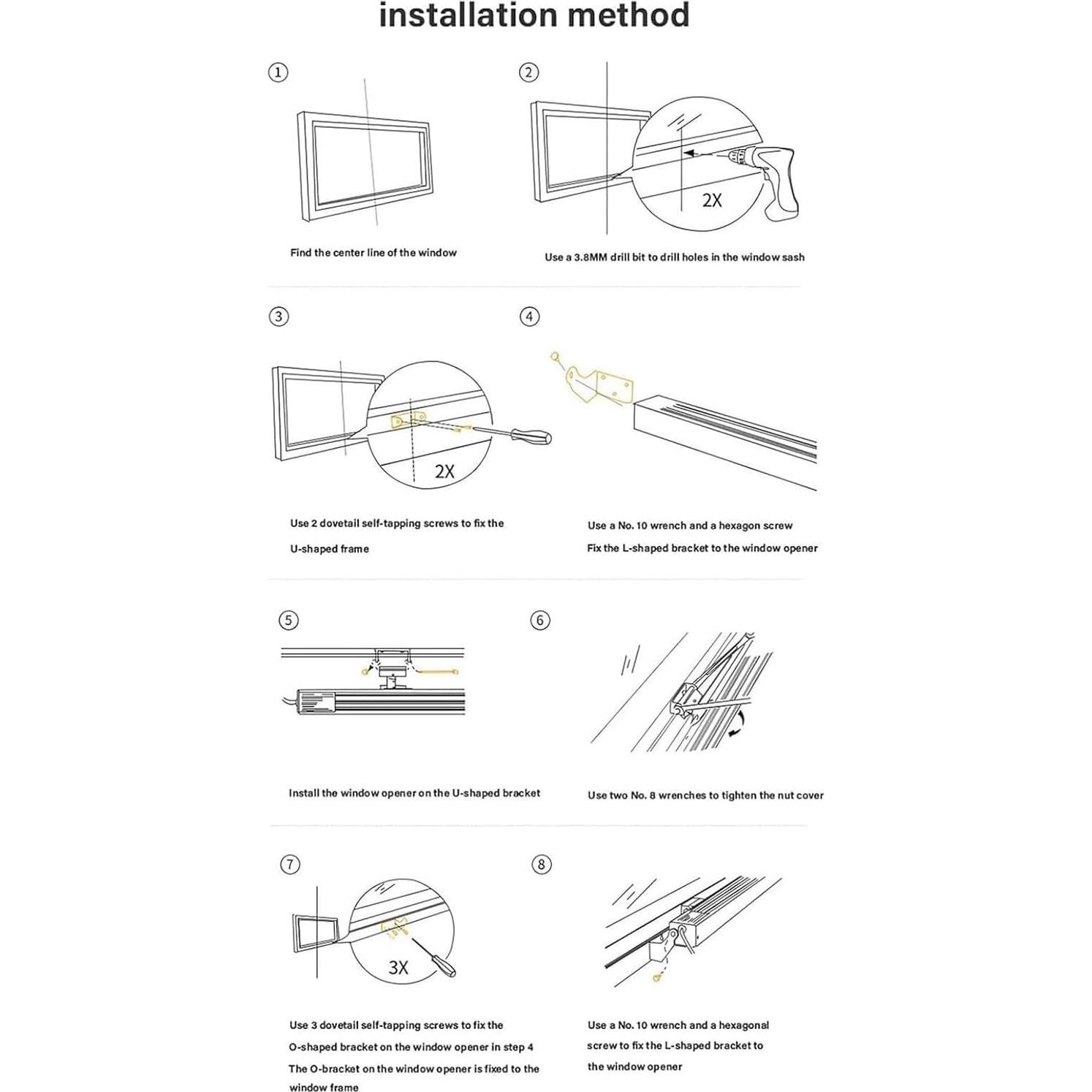 installation method

①

Find the center line of the window

②

2X

Use a 3.8MM drill bit to drill holes in the window sash

③

2X

Use 2 dovetail self-tapping screws to fix the U-shaped frame

④

Use a No. 10 wrench and a hexagon screw
Fix the L-shaped bracket to the window opener

⑤

Install the window opener on the U-shaped bracket

⑥

Use two No. 8 wrenches to tighten the nut cover

⑦

3X

Use 3 dovetail self-tapping screws to fix the O-shaped bracket on the window opener in step 4
The O-bracket on the window opener is fixed to the window frame

⑧

Use a No. 10 wrench and a hexagonal screw to fix the L-shaped bracket to the window opener