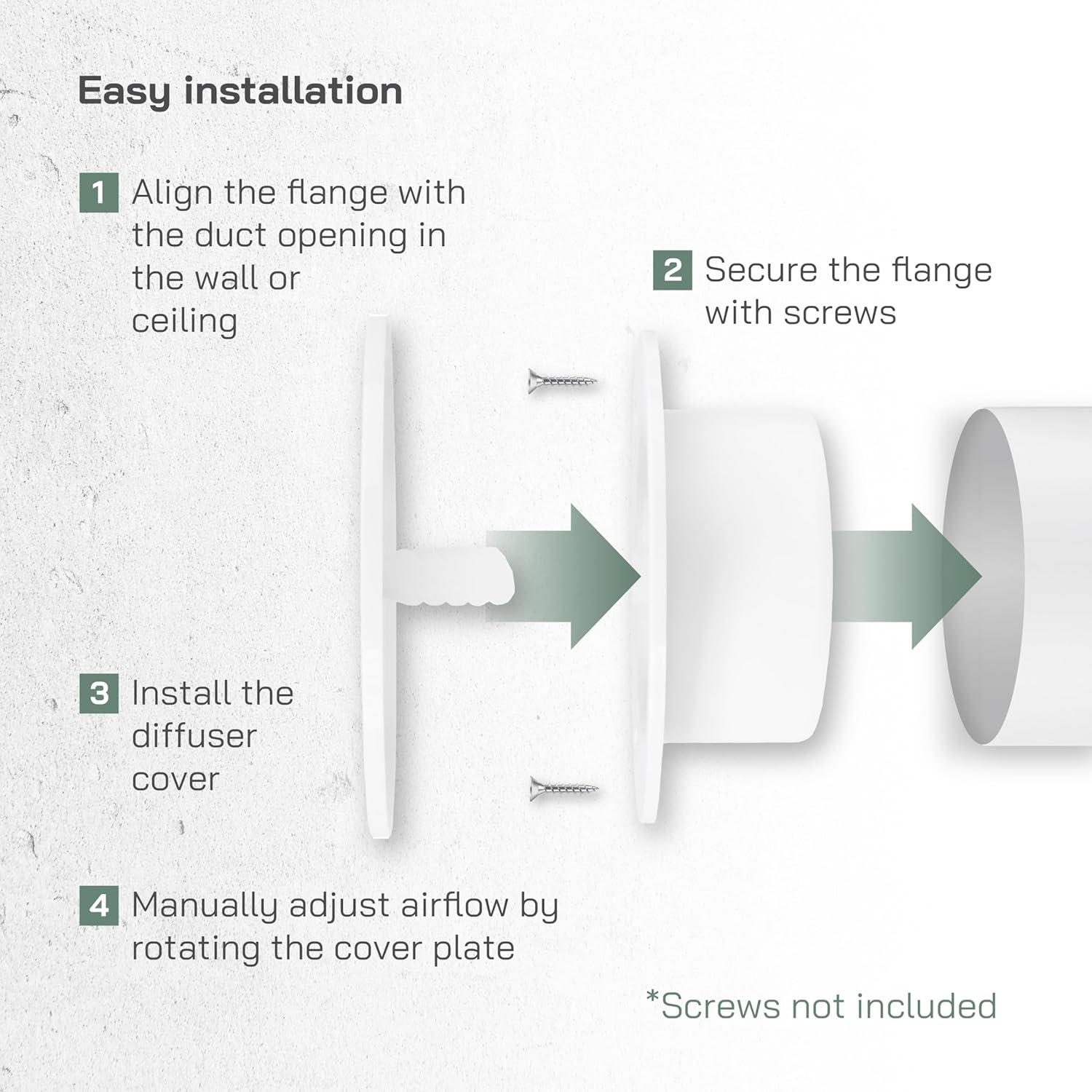 Easy installation

1 Align the flange with the duct opening in the wall or ceiling

2 Secure the flange with screws

3 Install the diffuser cover

4 Manually adjust airflow by rotating the cover plate

*Screws not included