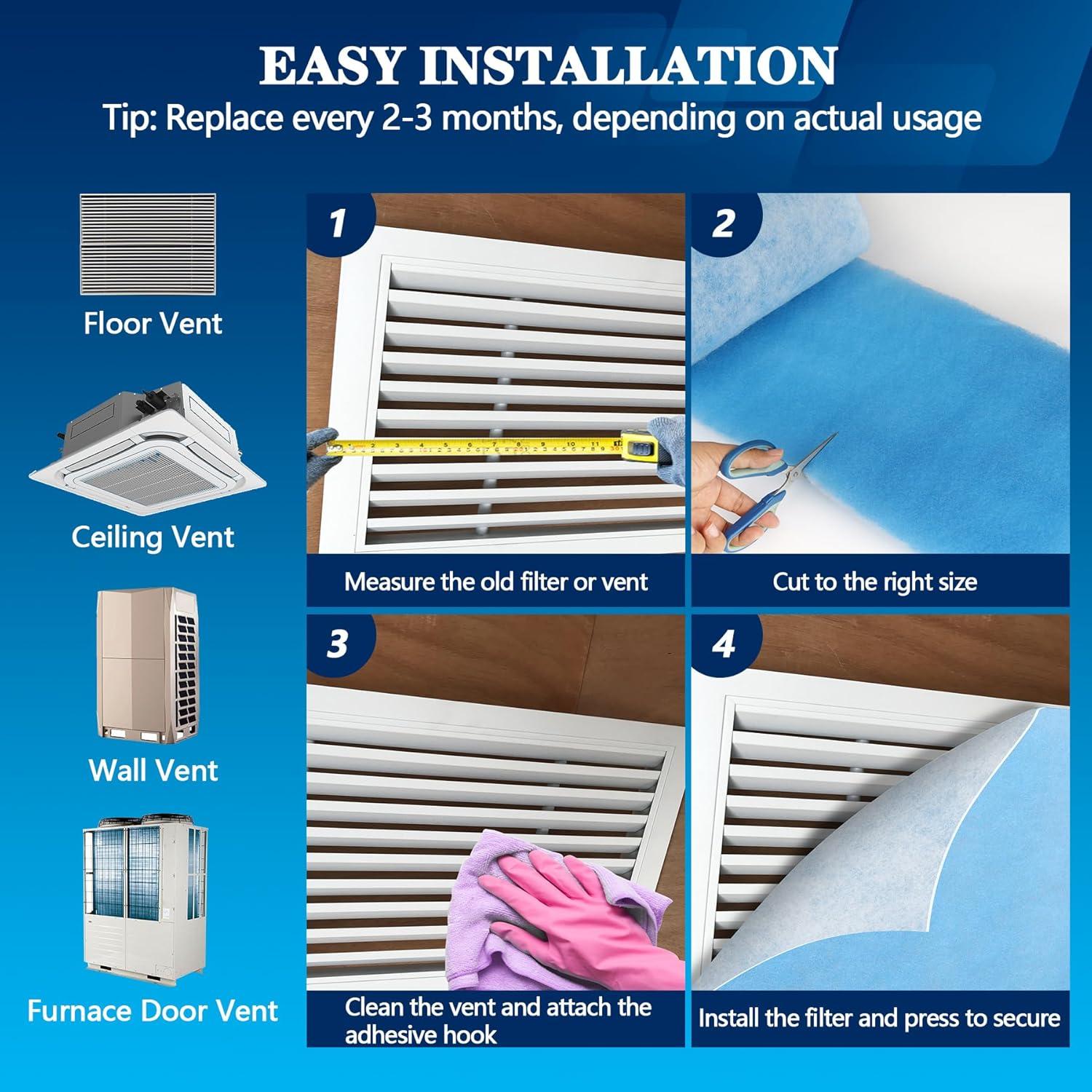 EASY INSTALLATION

Tip: Replace every 2-3 months, depending on actual usage

Floor Vent

Ceiling Vent

Wall Vent

Furnace Door Vent

1

Measure the old filter or vent

2

Cut to the right size

3

Clean the vent and attach the adhesive hook

4

Install the filter and press to secure