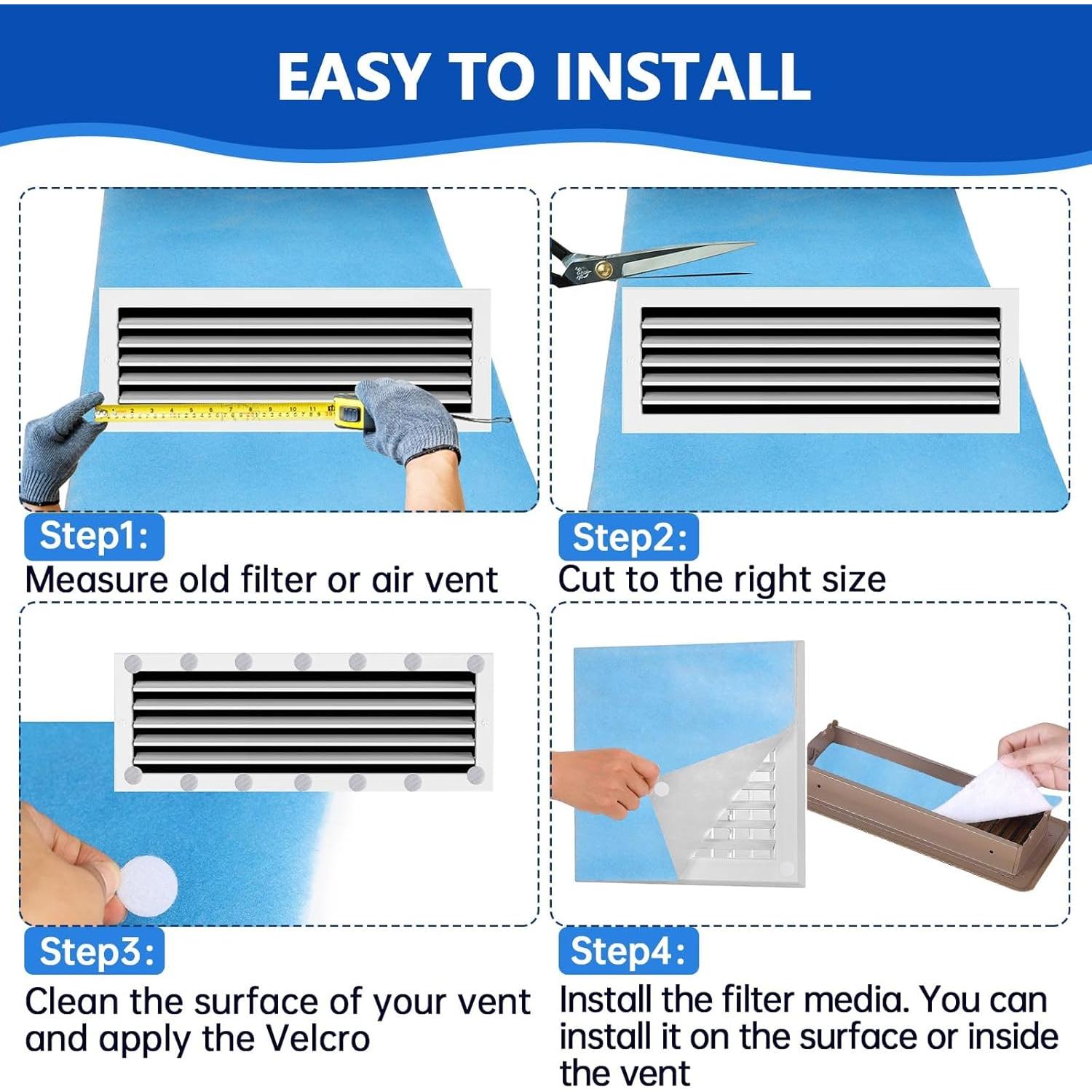 EASY TO INSTALL

Step1:
Measure old filter or air vent

Step2:
Cut to the right size

Step3:
Clean the surface of your vent and apply the Velcro

Step4:
Install the filter media. You can install it on the surface or inside the vent