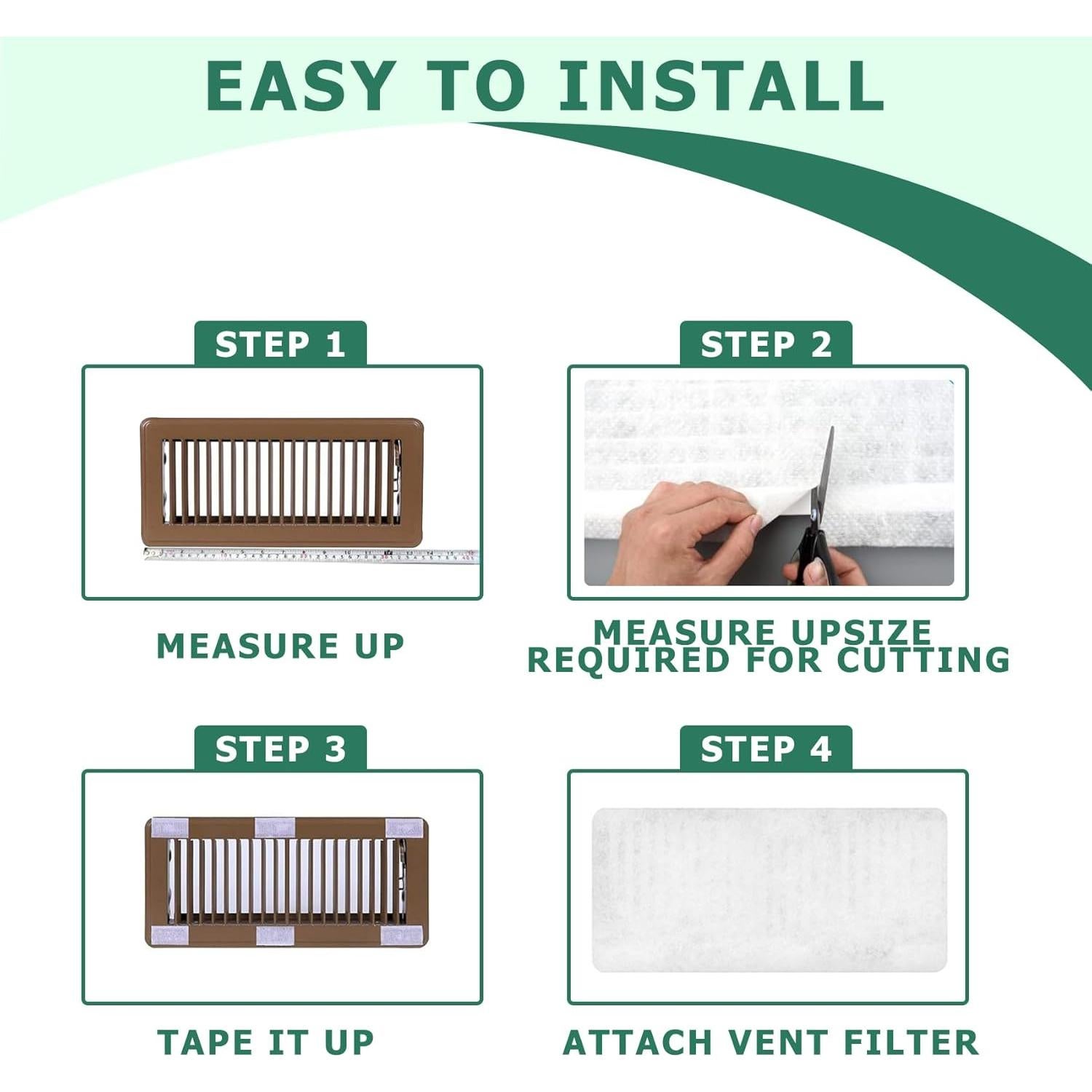 EASY TO INSTALL

STEP 1

MEASURE UP

STEP 2

MEASURE UPSIZE REQUIRED FOR CUTTING

STEP 3

TAPE IT UP

STEP 4

ATTACH VENT FILTER