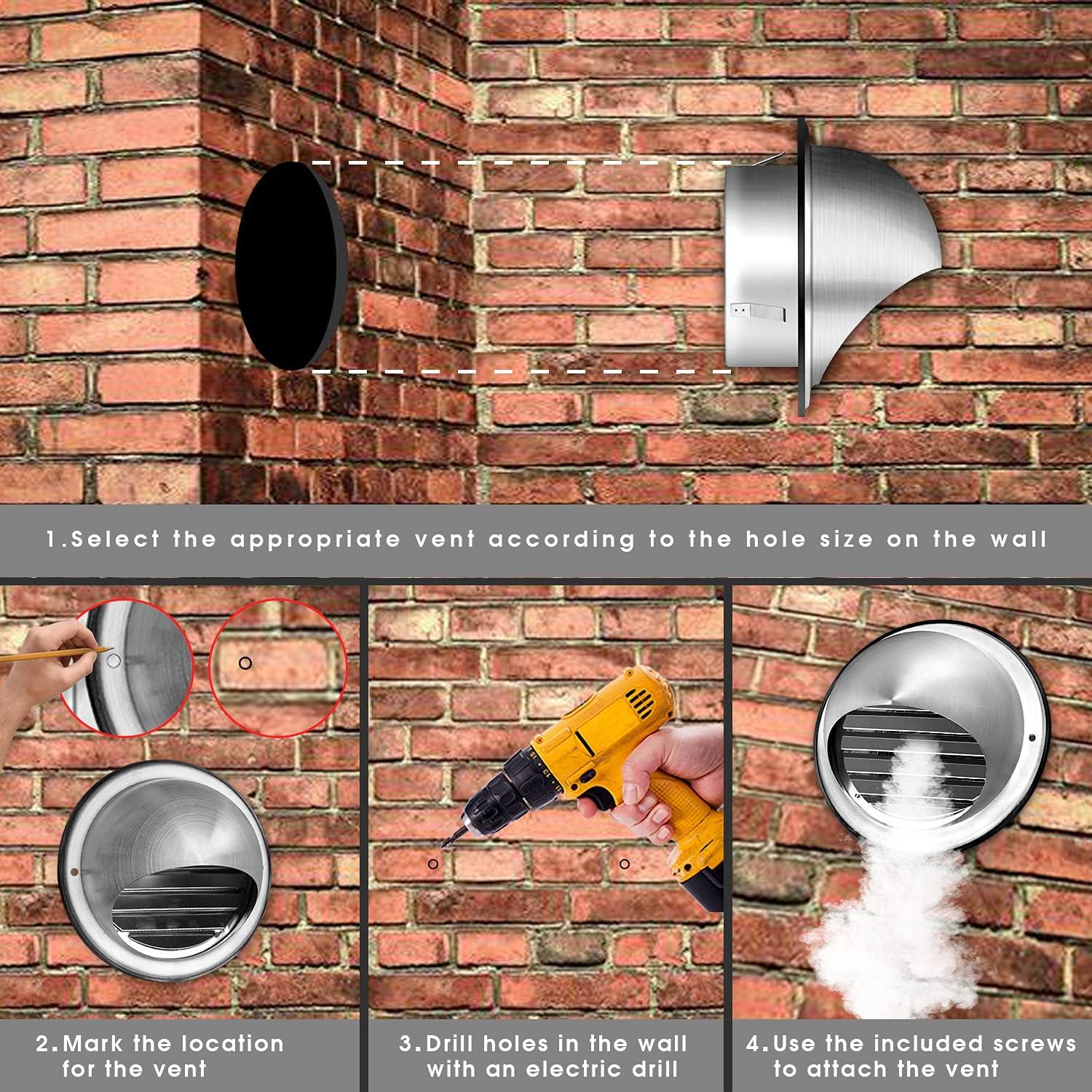 1.Select the appropriate vent according to the hole size on the wall

2.Mark the location for the vent

3.Drill holes in the wall with an electric drill

4.Use the included screws to attach the vent