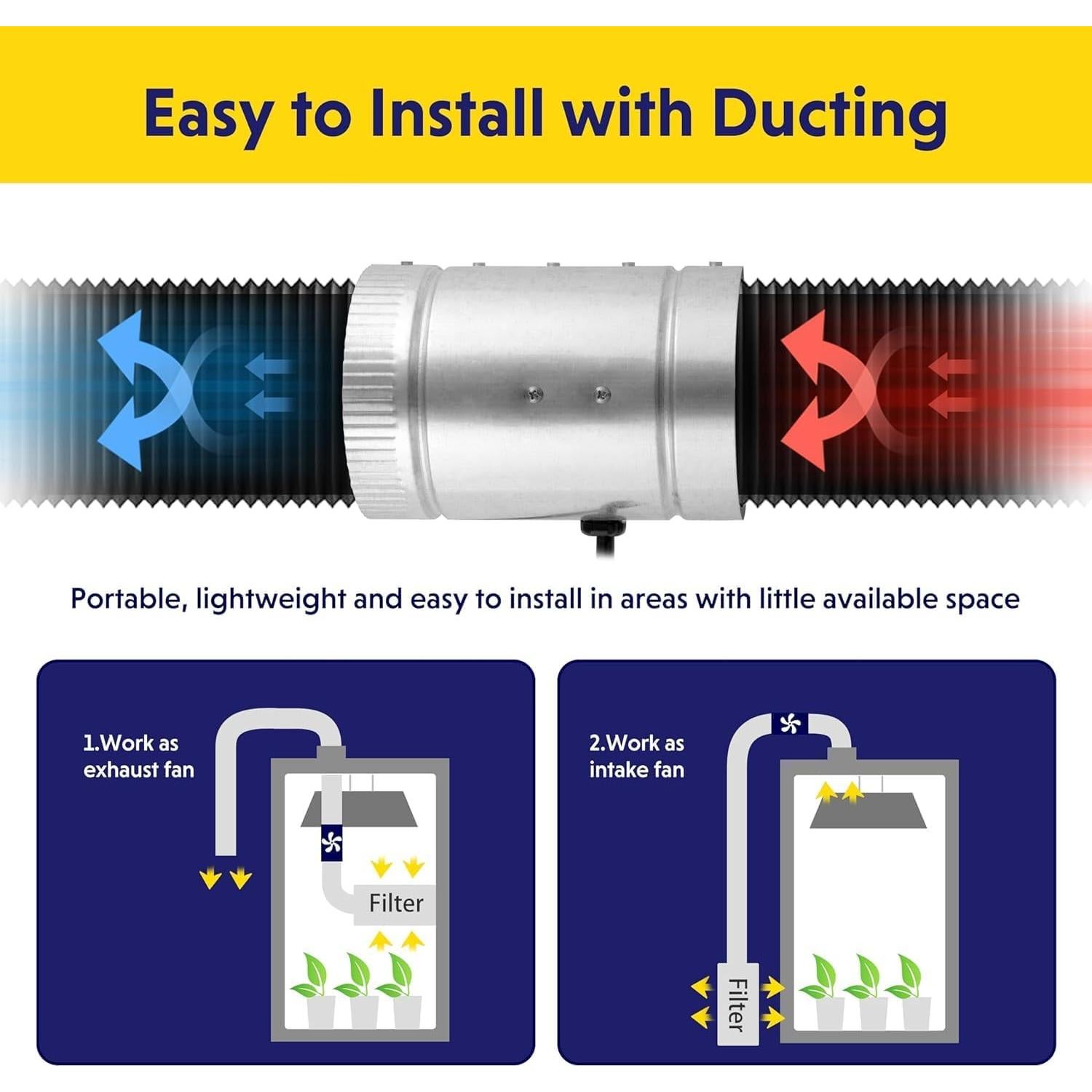 Easy to Install with Ducting

Portable, lightweight and easy to install in areas with little available space

1.Work as exhaust fan

Filter

2.Work as intake fan

Filter