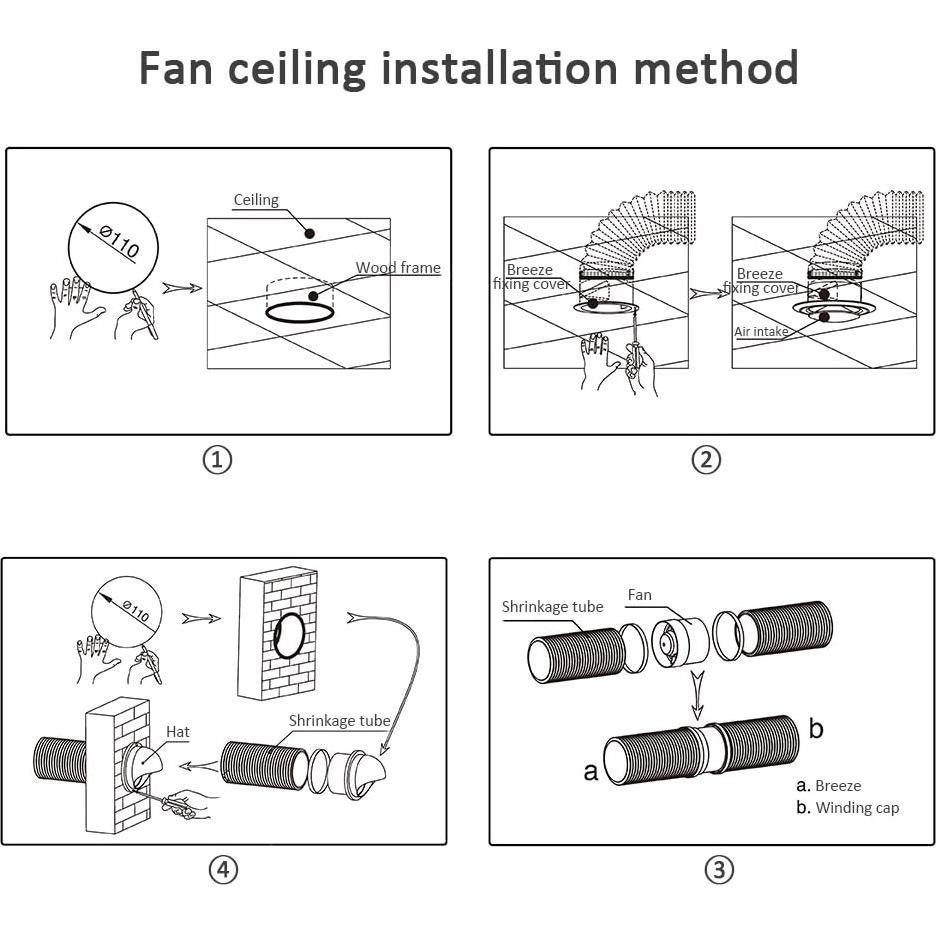 Fan ceiling installation method

Ø110

Ceiling

Wood frame

①

Breeze fixing cover

Breeze fixing cover

Air intake

②

Ø110

Hat

Shrinkage tube

④

Shrinkage tube

Fan

a

b

a. Breeze

b. Winding cap

③