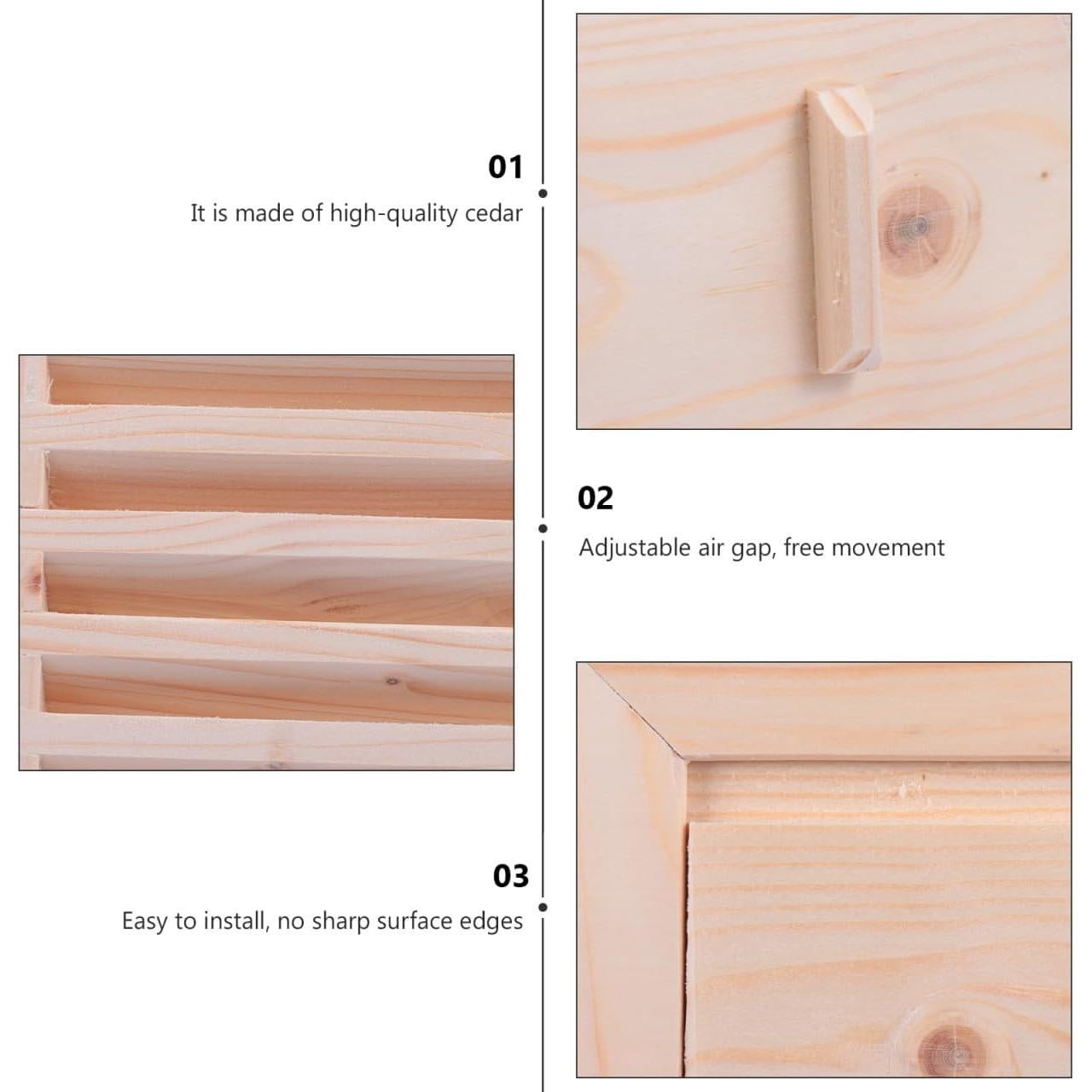 01
It is made of high-quality cedar

02
Adjustable air gap, free movement

03
Easy to install, no sharp surface edges