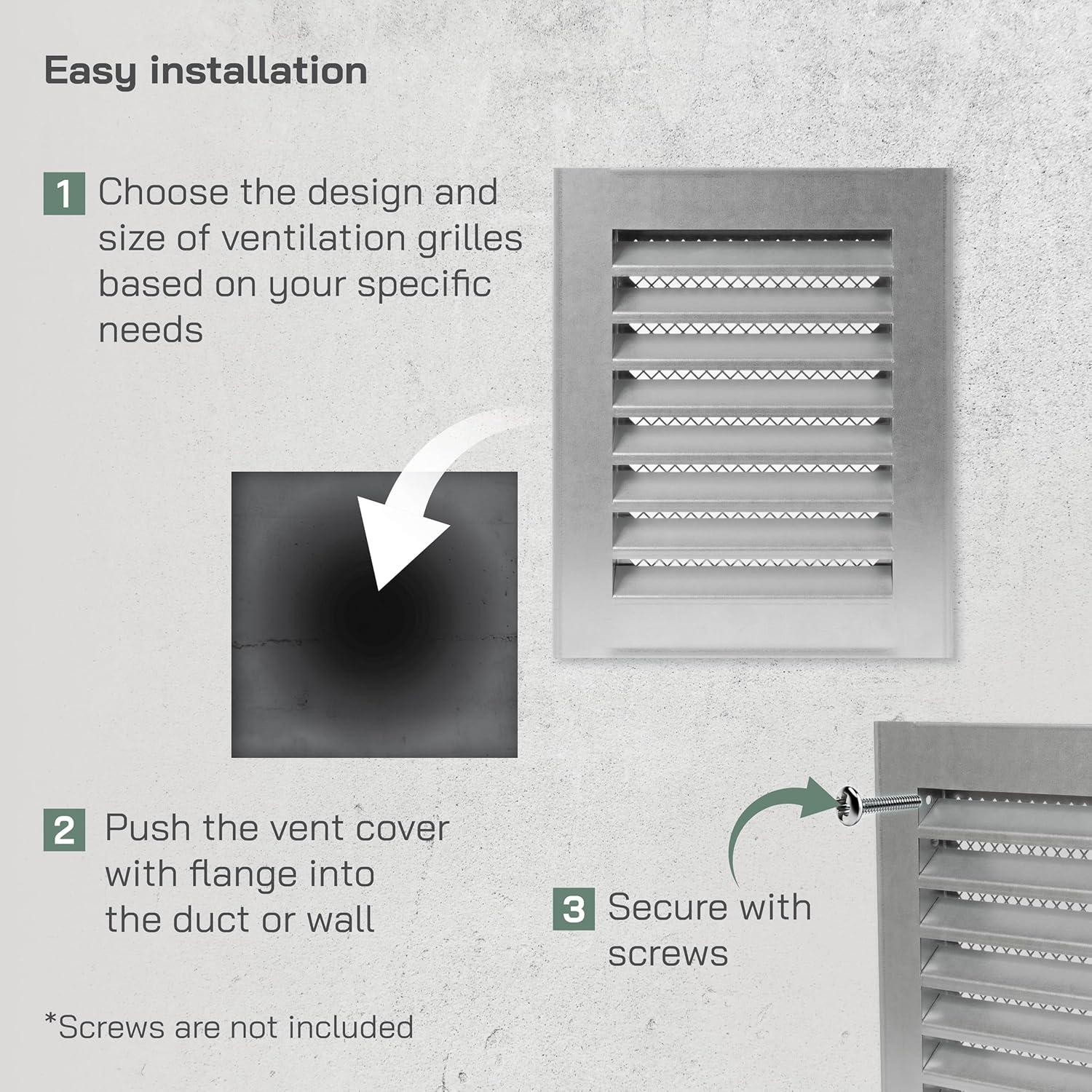 Easy installation

1 Choose the design and size of ventilation grilles based on your specific needs

2 Push the vent cover with flange into the duct or wall

3 Secure with screws

*Screws are not included