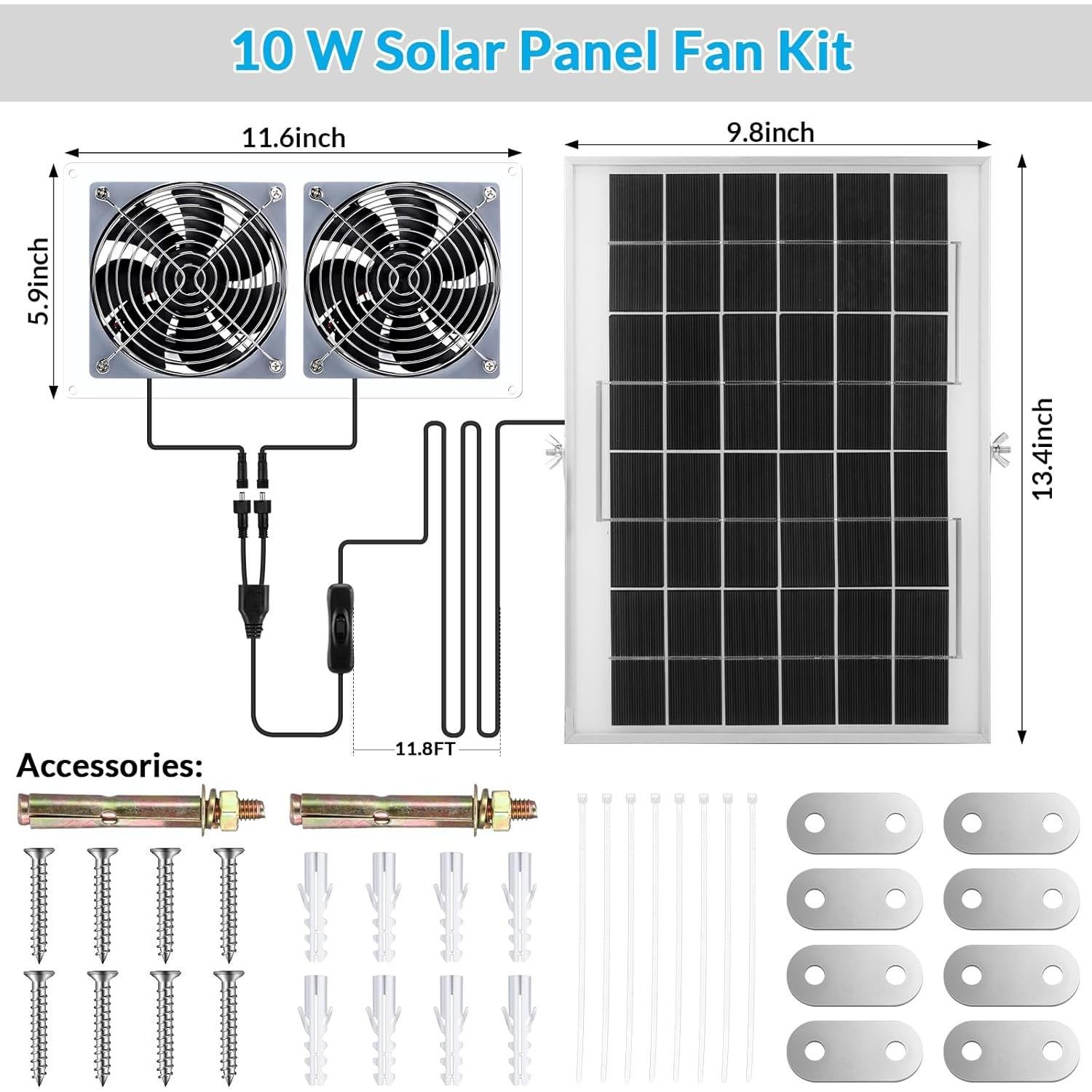 10 W Solar Panel Fan Kit

11.6inch

5.9inch

9.8inch

13.4inch

11.8FT

Accessories: