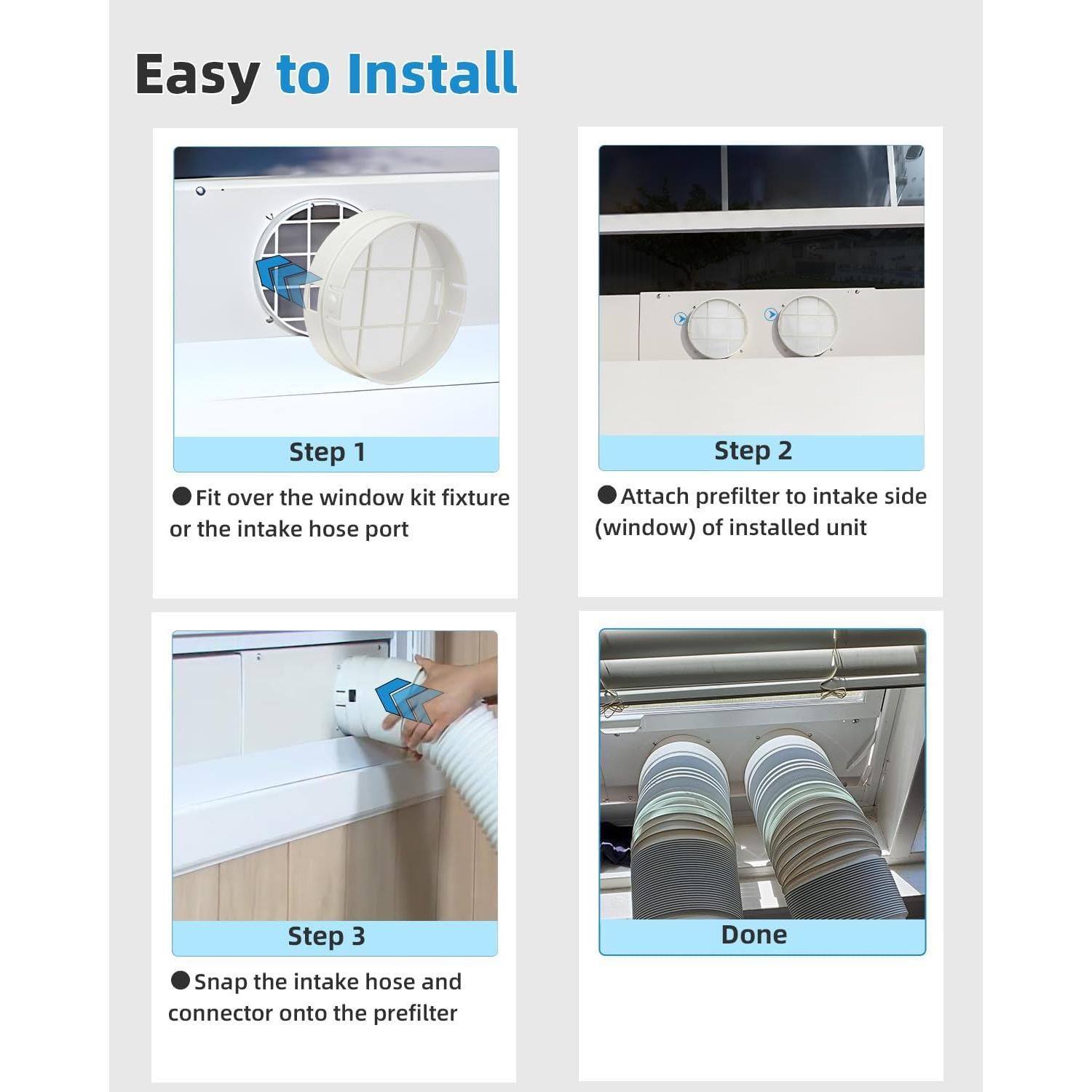 Easy to Install

Step 1

●Fit over the window kit fixture or the intake hose port

Step 2

●Attach prefilter to intake side (window) of installed unit

Step 3

●Snap the intake hose and connector onto the prefilter

Done