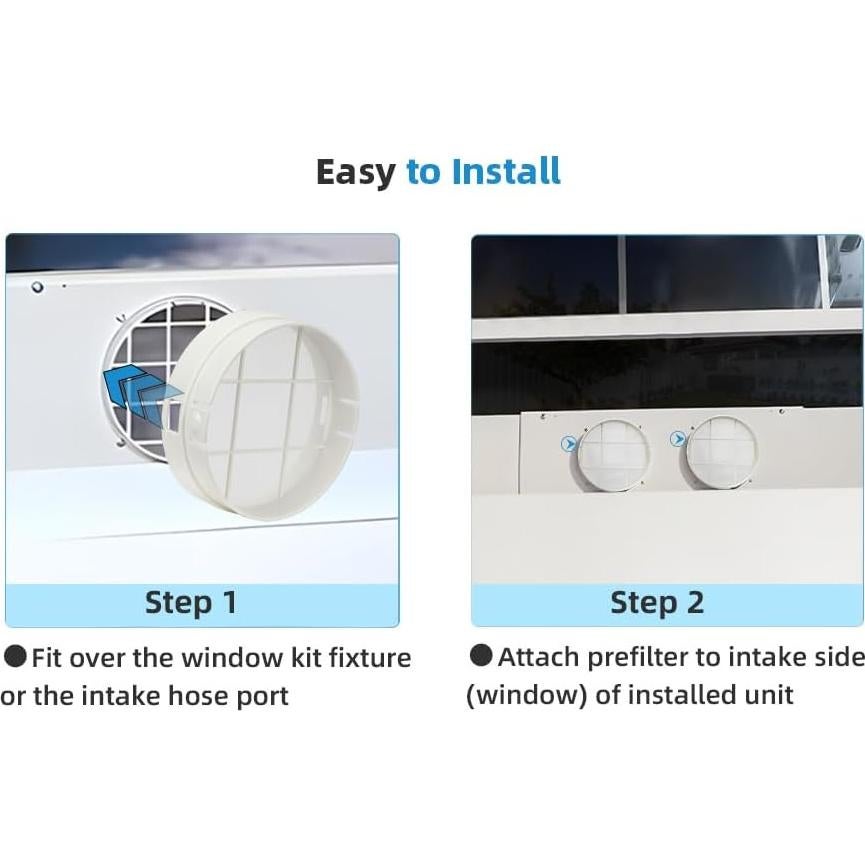 Easy to Install

Step 1

●Fit over the window kit fixture or the intake hose port

Step 2

●Attach prefilter to intake side (window) of installed unit