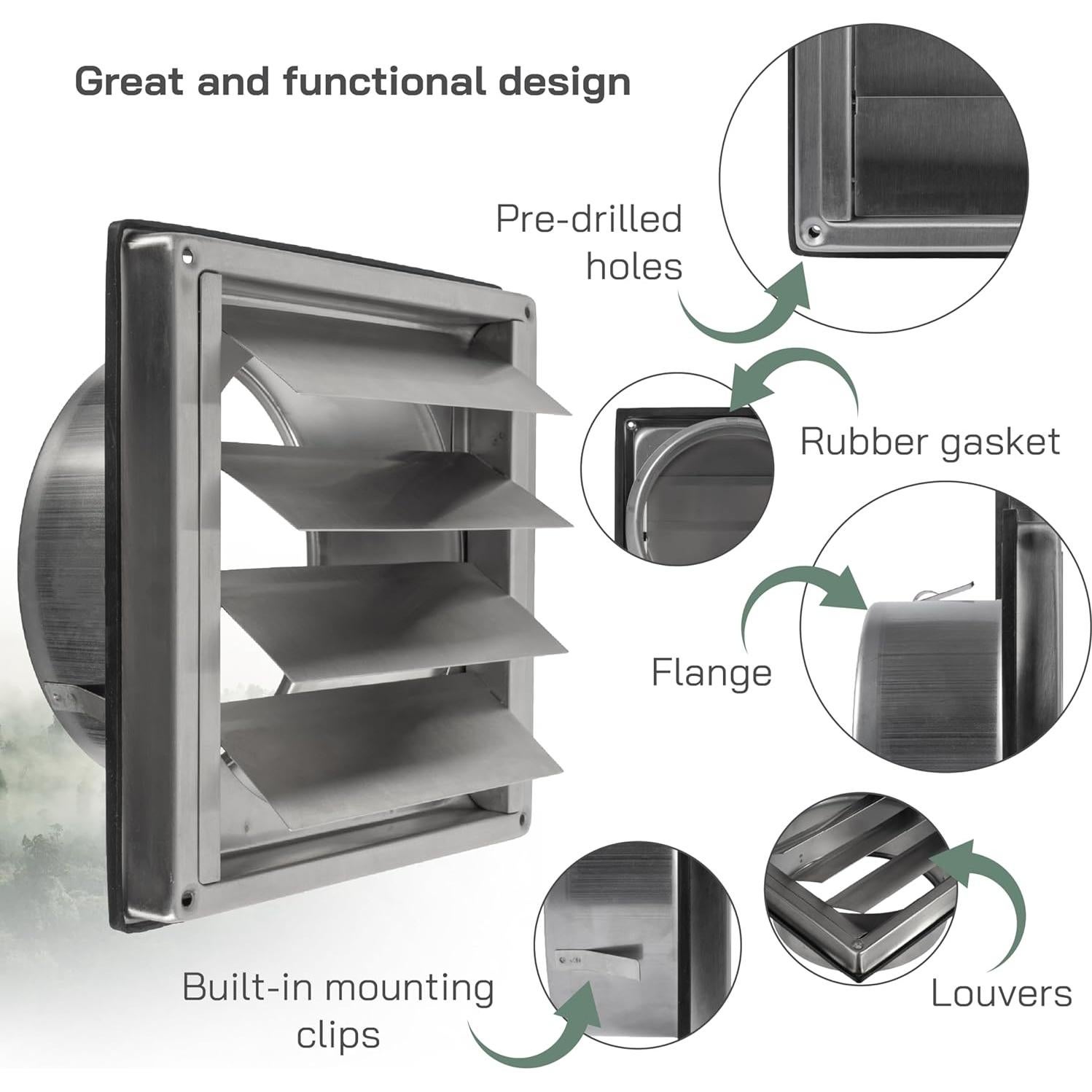 Great and functional design

Pre-drilled holes

Rubber gasket

Flange

Built-in mounting clips

Louvers