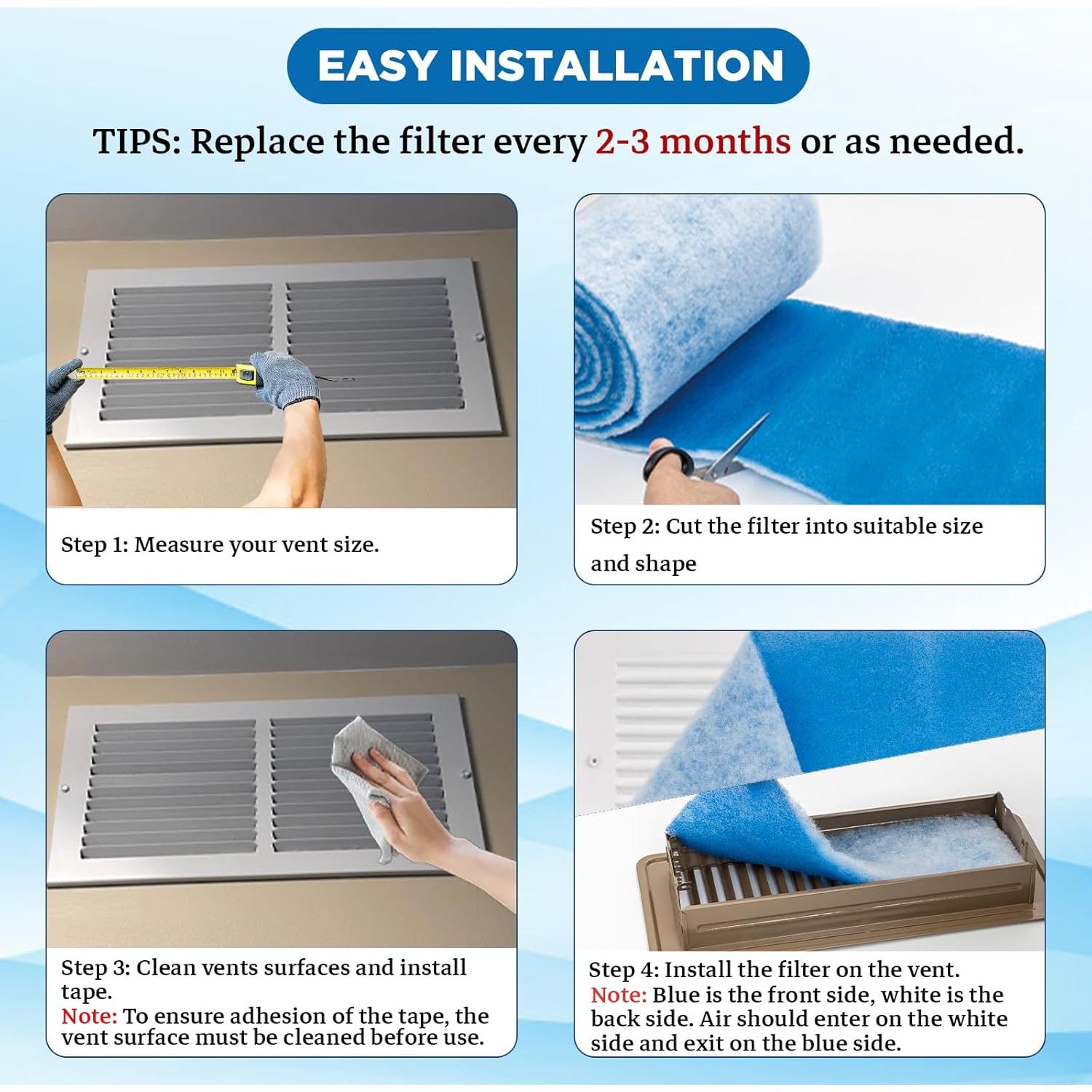 EASY INSTALLATION

TIPS: Replace the filter every 2-3 months or as needed.

Step 1: Measure your vent size.

Step 2: Cut the filter into suitable size and shape

Step 3: Clean vents surfaces and install tape.
Note: To ensure adhesion of the tape, the vent surface must be cleaned before use.

Step 4: Install the filter on the vent.
Note: Blue is the front side, white is the back side. Air should enter on the white side and exit on the blue side.