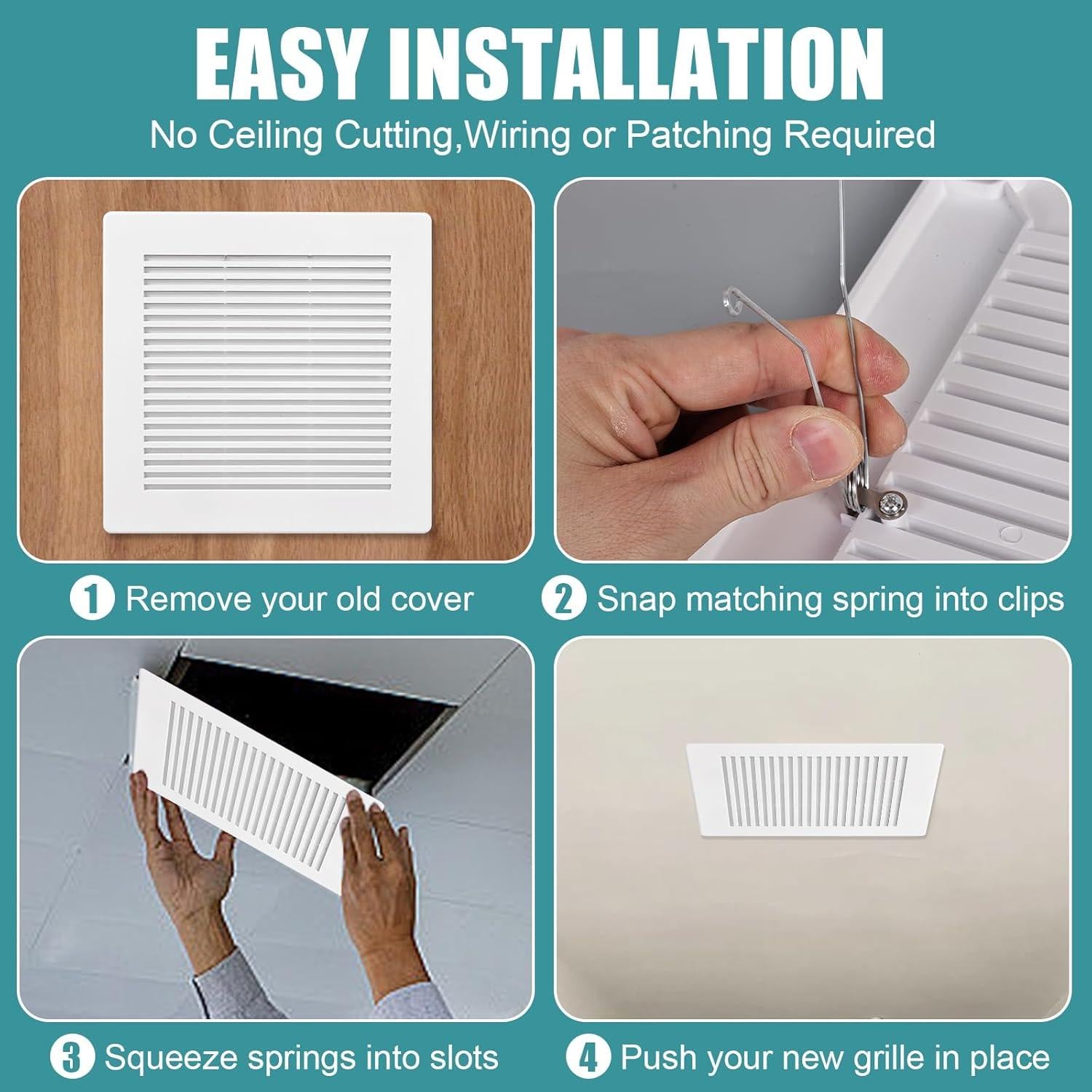 EASY INSTALLATION

No Ceiling Cutting,Wiring or Patching Required

1 Remove your old cover

2 Snap matching spring into clips

3 Squeeze springs into slots

4 Push your new grille in place