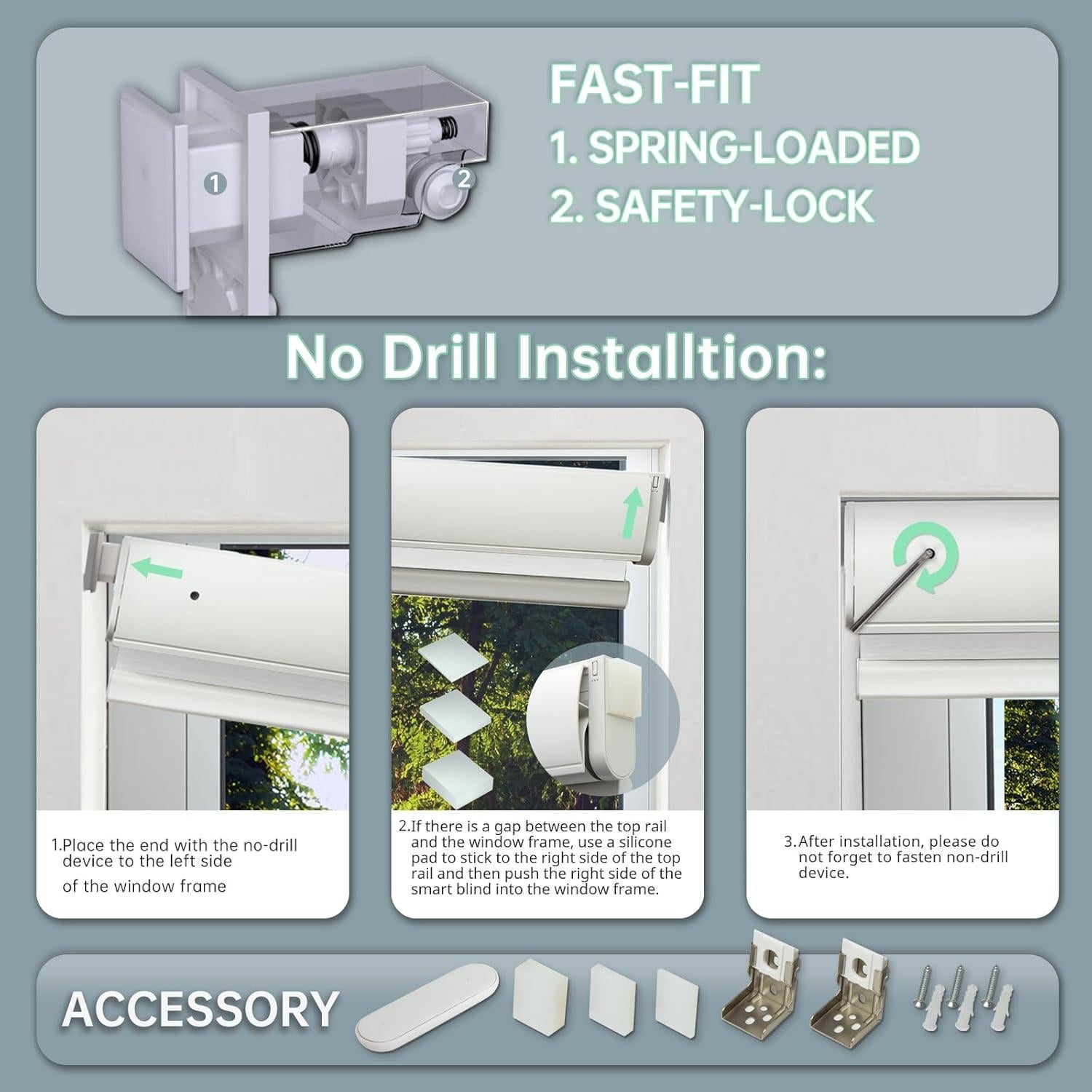 1
2
FAST-FIT
1. SPRING-LOADED
2. SAFETY-LOCK

No Drill Installtion:

1.Place the end with the no-drill device to the left side of the window frame

2.If there is a gap between the top rail and the window frame, use a silicone pad to stick to the right side of the top rail and then push the right side of the smart blind into the window frame.

3.After installation, please do not forget to fasten non-drill device.

ACCESSORY