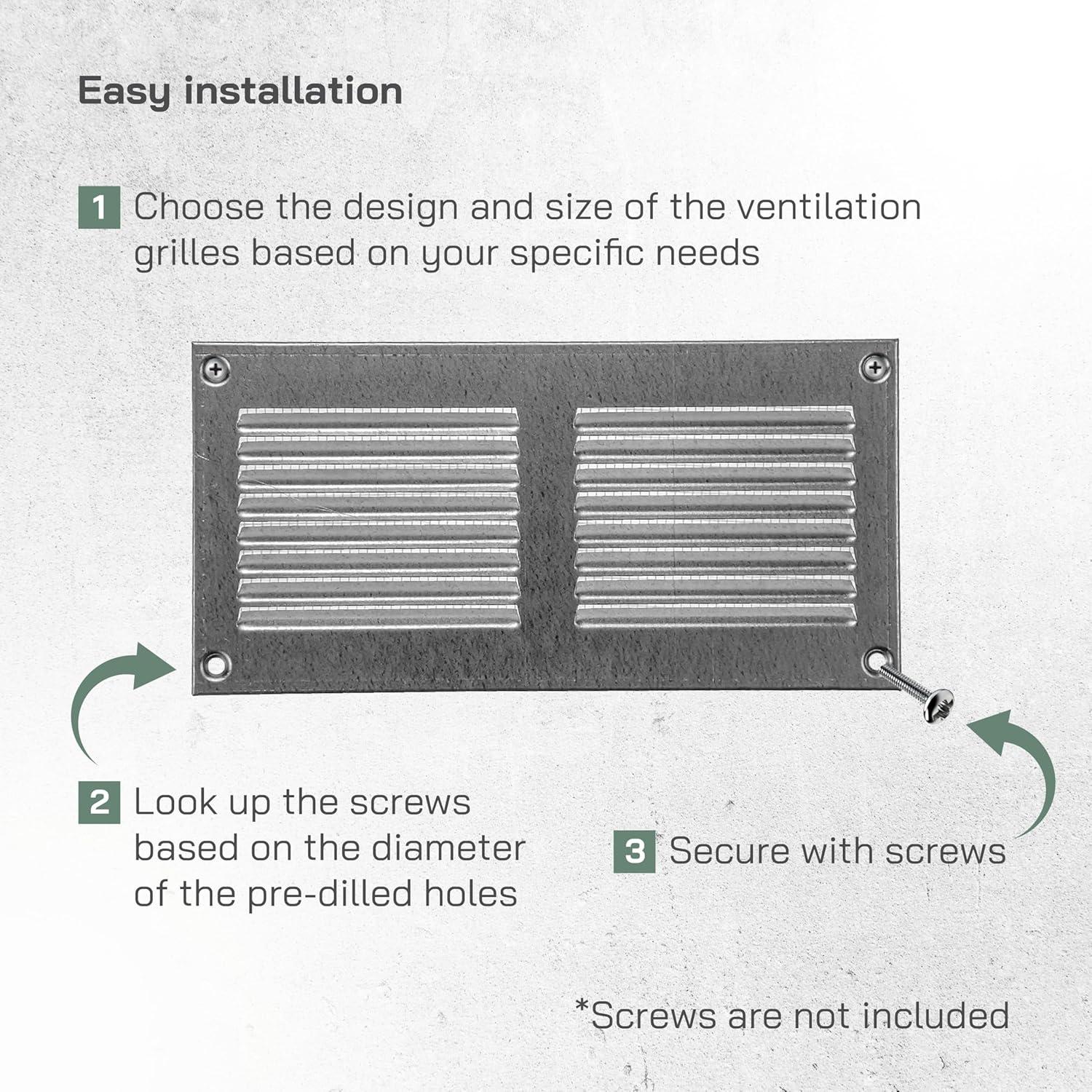 Easy installation

1 Choose the design and size of the ventilation grilles based on your specific needs

2 Look up the screws based on the diameter of the pre-dilled holes

3 Secure with screws

*Screws are not included