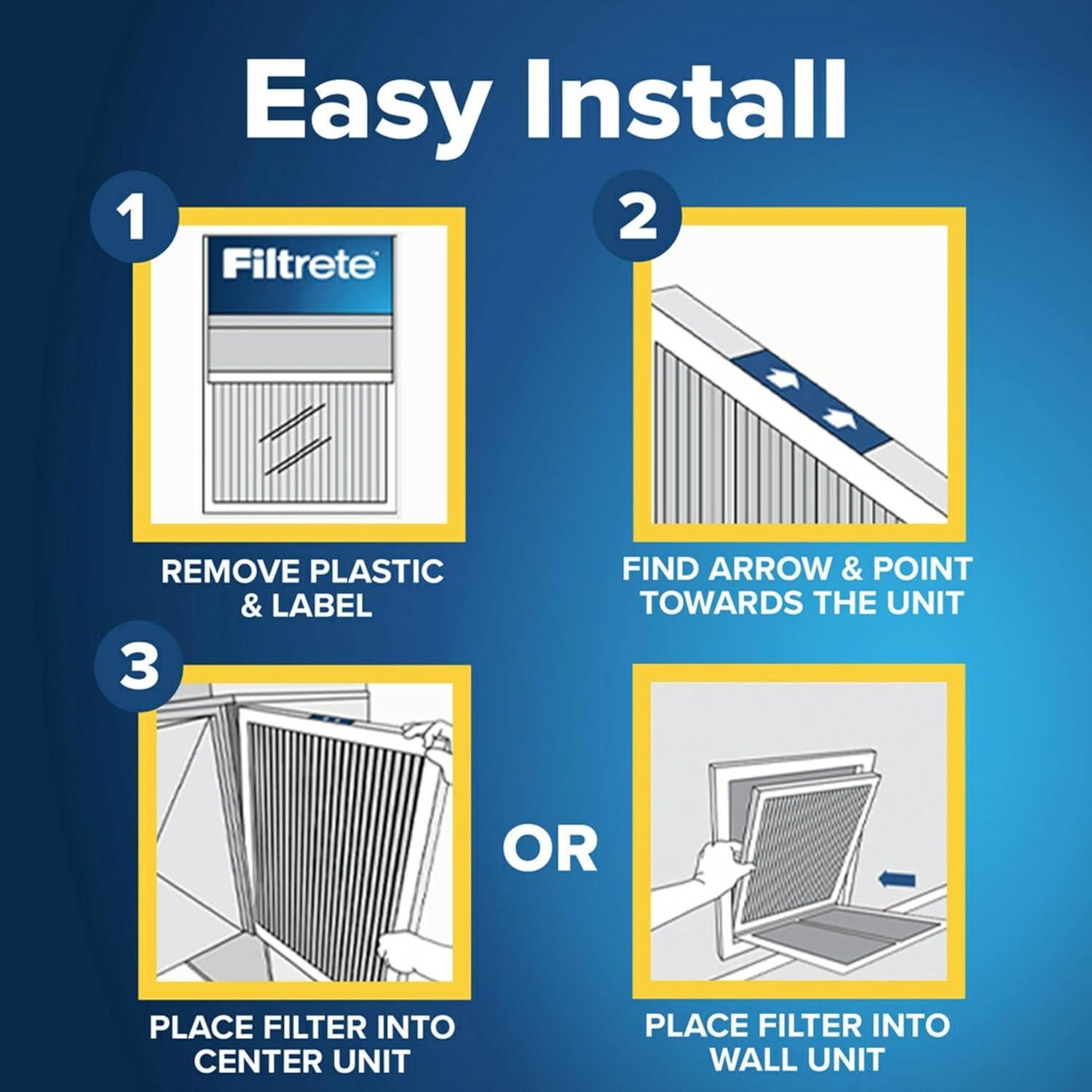 Easy Install

1

Filtrete

REMOVE PLASTIC & LABEL

2

FIND ARROW & POINT TOWARDS THE UNIT

3

PLACE FILTER INTO CENTER UNIT

OR

PLACE FILTER INTO WALL UNIT