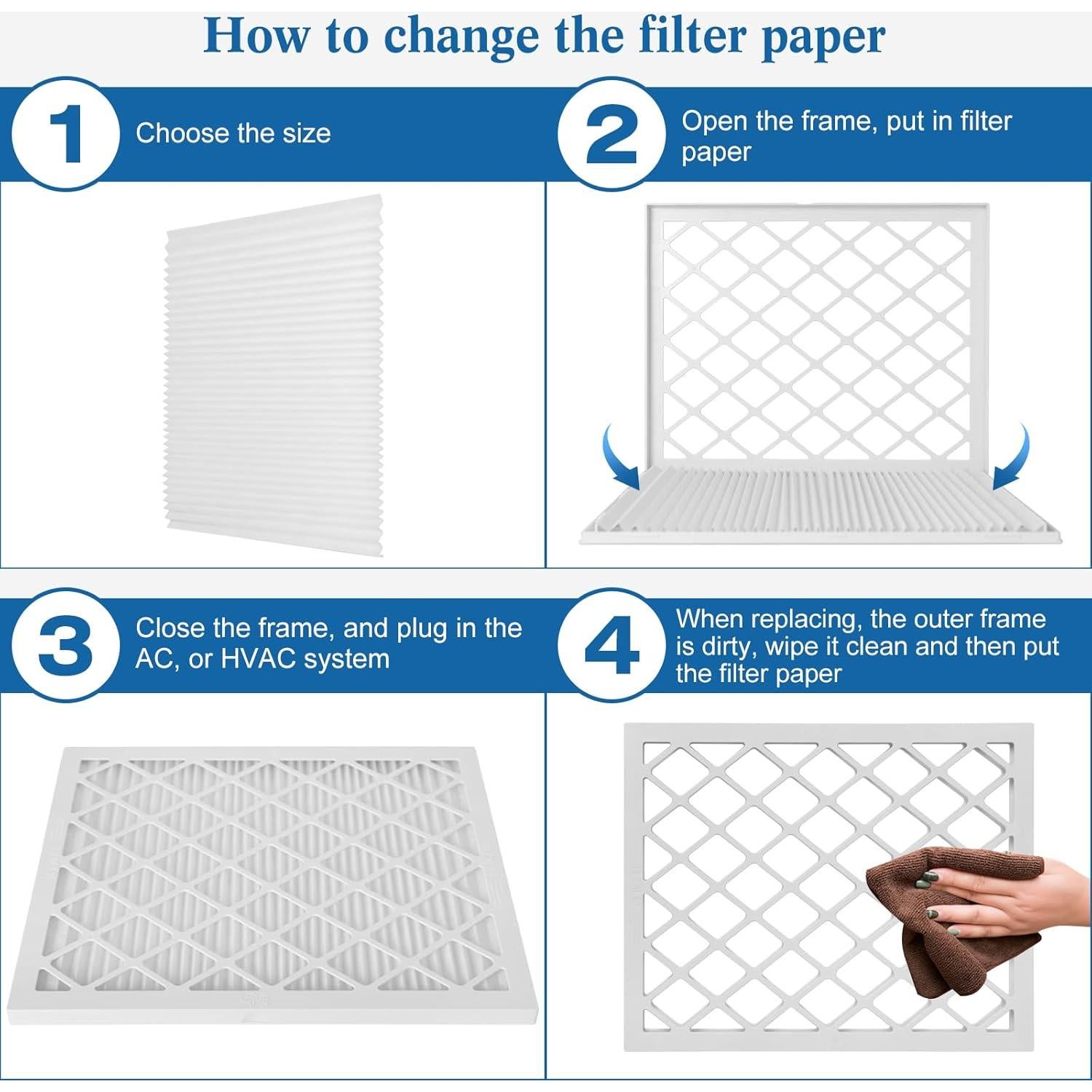 How to change the filter paper

1 Choose the size

2 Open the frame, put in filter paper

3 Close the frame, and plug in the AC, or HVAC system

4 When replacing, the outer frame is dirty, wipe it clean and then put the filter paper