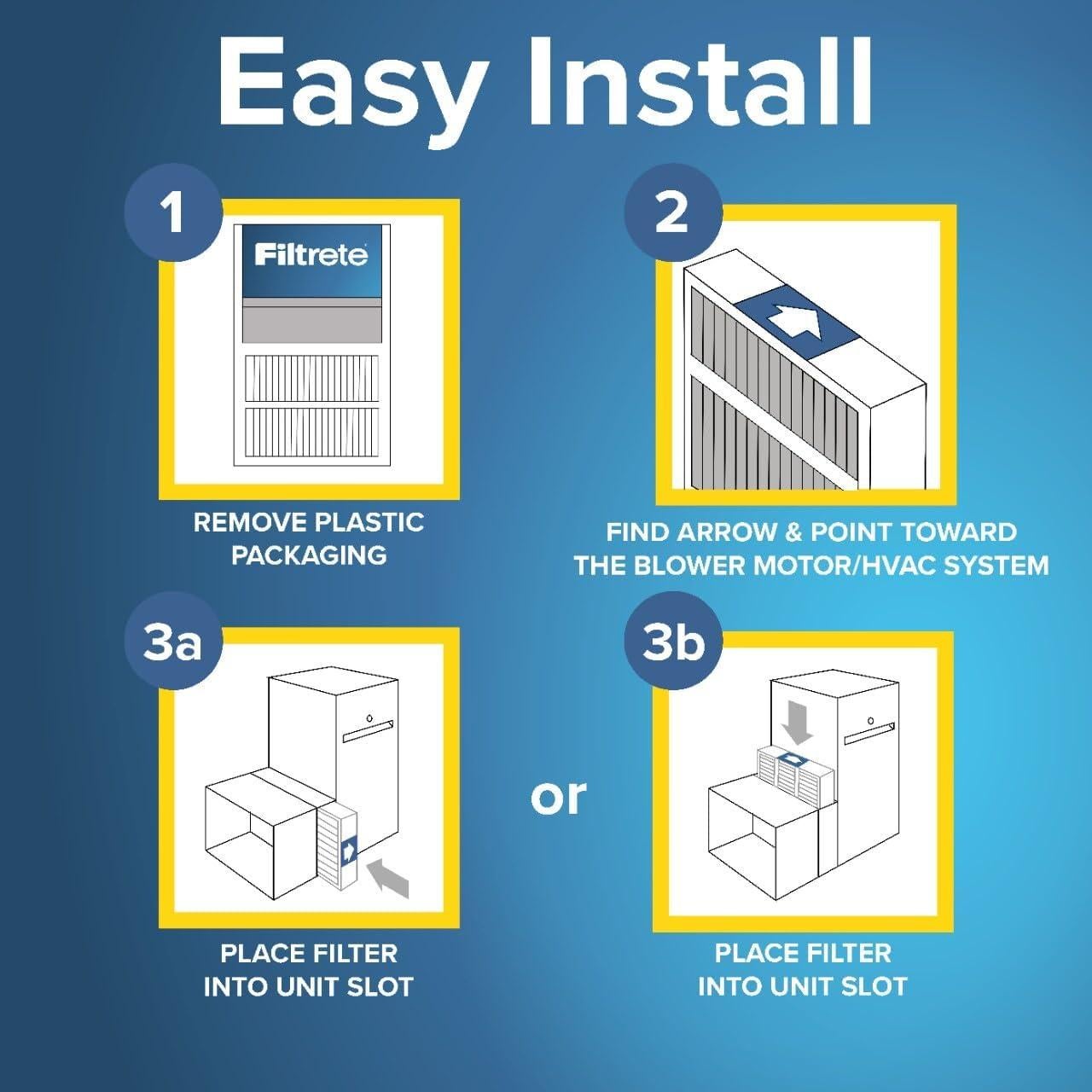 Easy Install

1

Filtrete

REMOVE PLASTIC PACKAGING

2

FIND ARROW & POINT TOWARD THE BLOWER MOTOR/HVAC SYSTEM

3a

PLACE FILTER INTO UNIT SLOT

or

3b

PLACE FILTER INTO UNIT SLOT