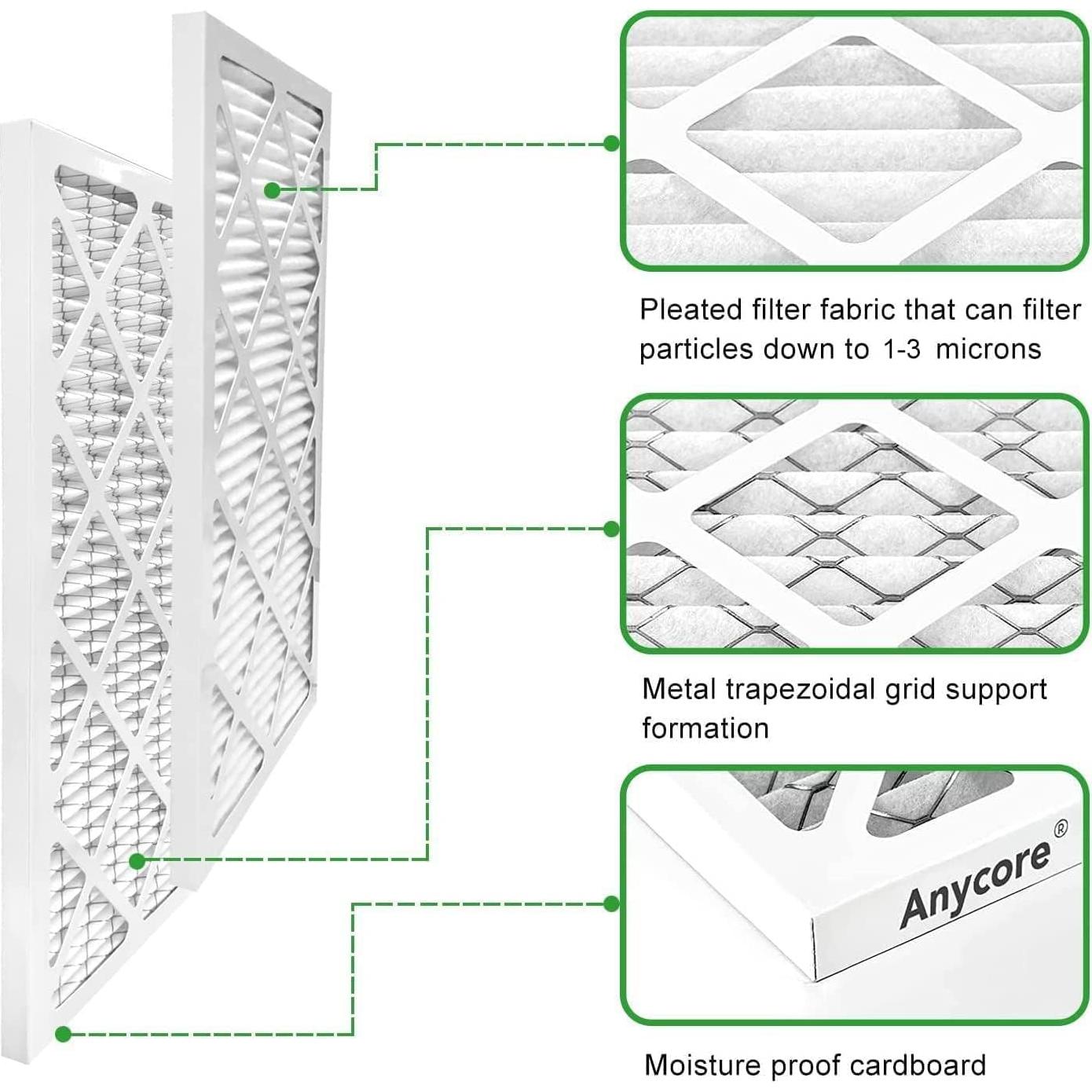 Pleated filter fabric that can filter particles down to 1-3 microns

Metal trapezoidal grid support formation

Anycore®

Moisture proof cardboard