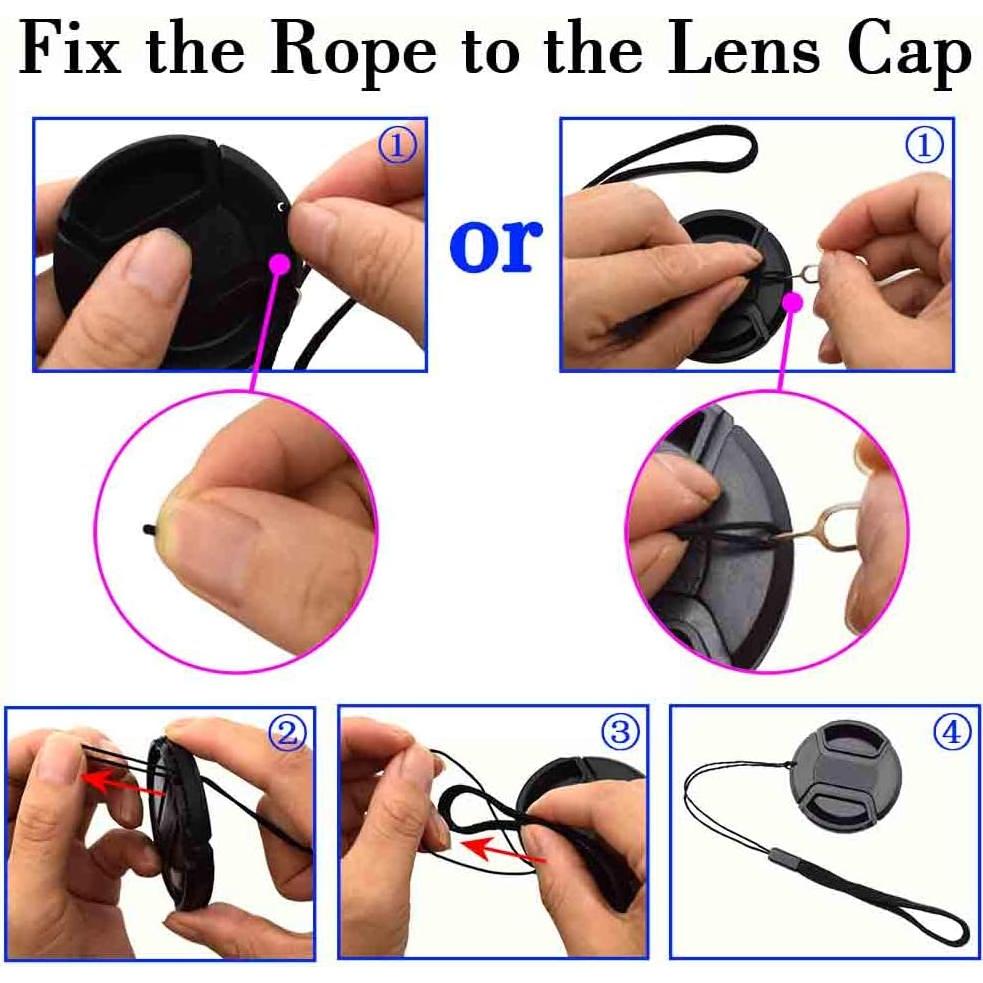 Fix the Rope to the Lens Cap

①

or

①

②

③

④