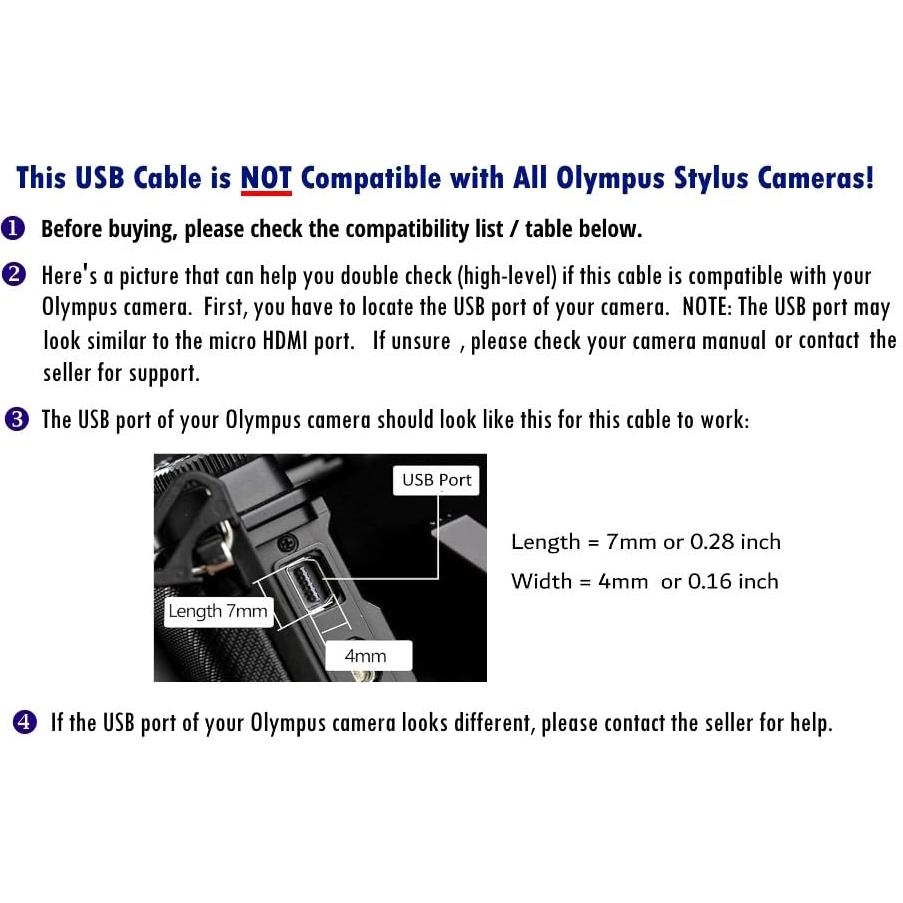 This USB Cable is NOT Compatible with All Olympus Stylus Cameras!

❶ Before buying, please check the compatibility list / table below.

❷ Here's a picture that can help you double check (high-level) if this cable is compatible with your Olympus camera. First, you have to locate the USB port of your camera. NOTE: The USB port may look similar to the micro HDMI port. If unsure , please check your camera manual or contact the seller for support.

❸ The USB port of your Olympus camera should look like this for this cable to work:

USB Port

Length 7mm

4mm

Length = 7mm or 0.28 inch
Width = 4mm or 0.16 inch

❹ If the USB port of your Olympus camera looks different, please contact the seller for help.