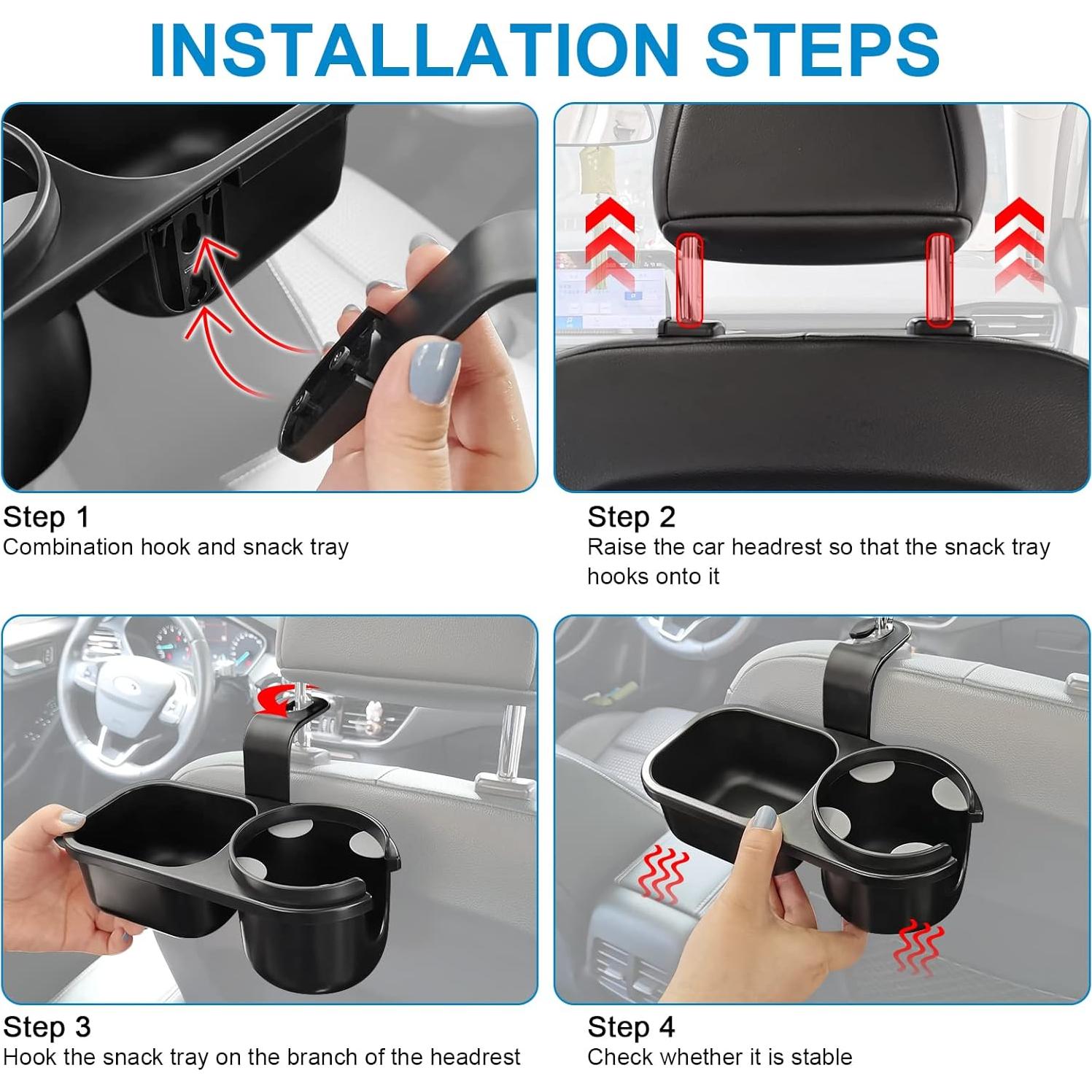 INSTALLATION STEPS

Step 1
Combination hook and snack tray

Step 2
Raise the car headrest so that the snack tray hooks onto it

Step 3
Hook the snack tray on the branch of the headrest

Step 4
Check whether it is stable