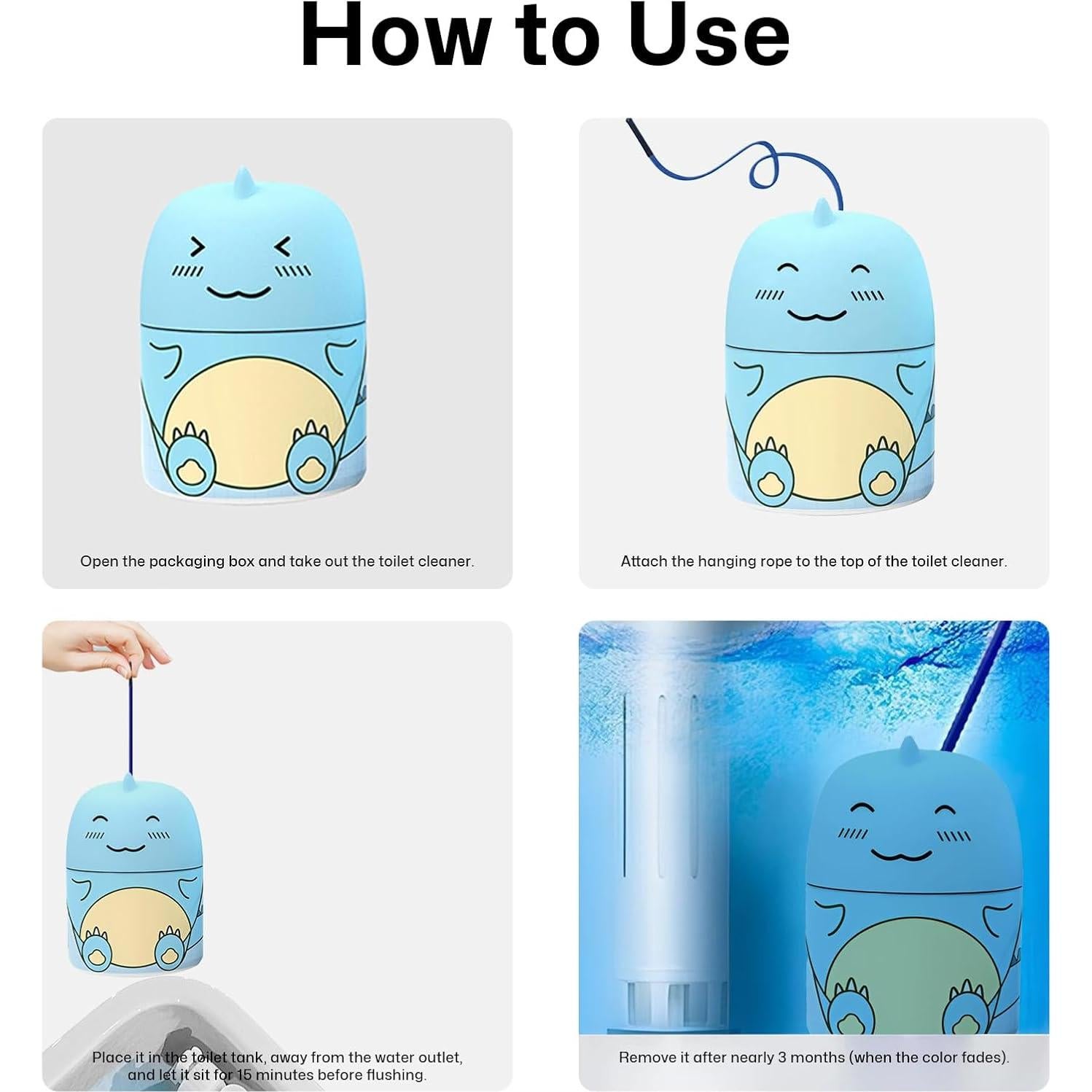 How to Use

Open the packaging box and take out the toilet cleaner.

Attach the hanging rope to the top of the toilet cleaner.

Place it in the toilet tank, away from the water outlet, and let it sit for 15 minutes before flushing.

Remove it after nearly 3 months (when the color fades).