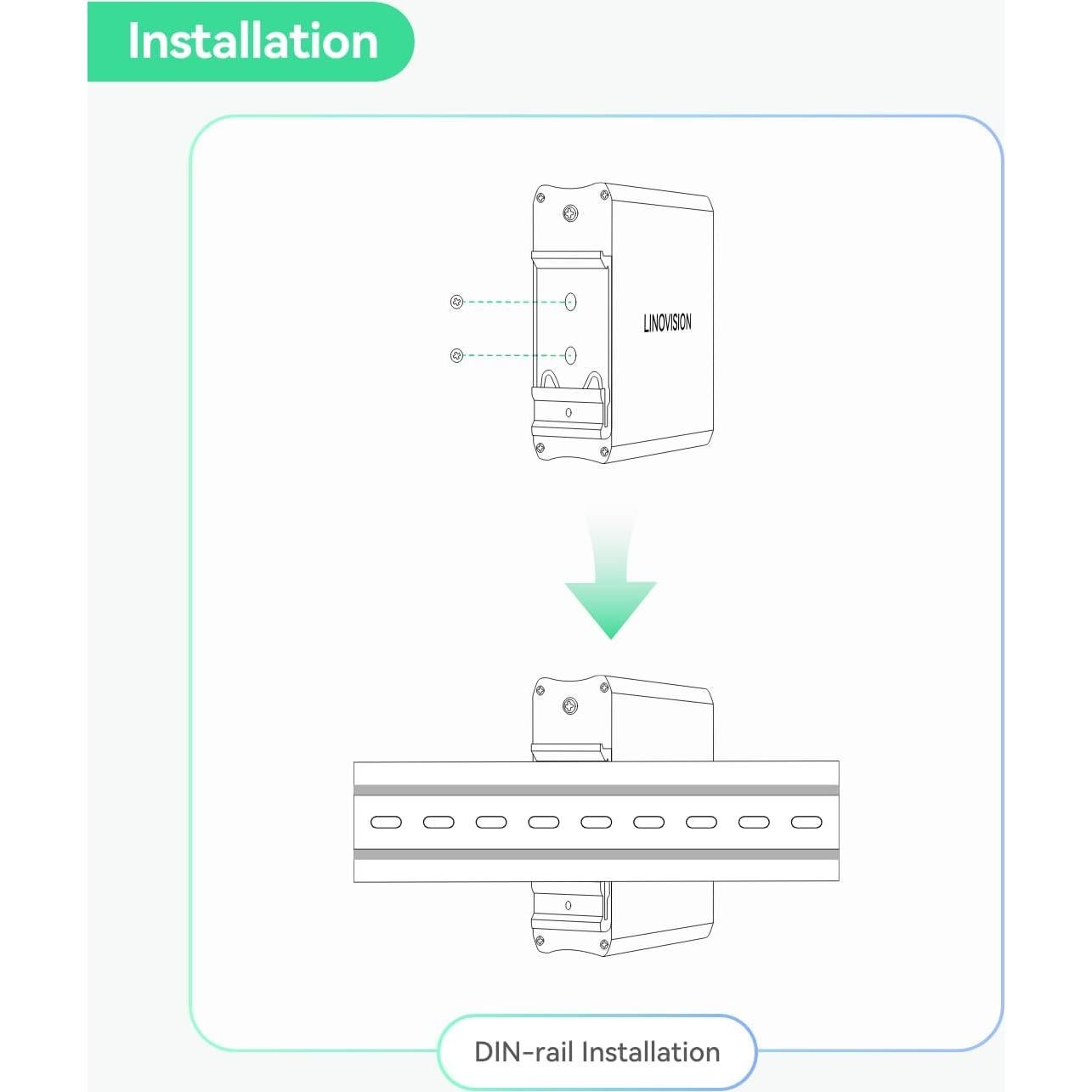 Installation

LINOVISION

DIN-rail Installation