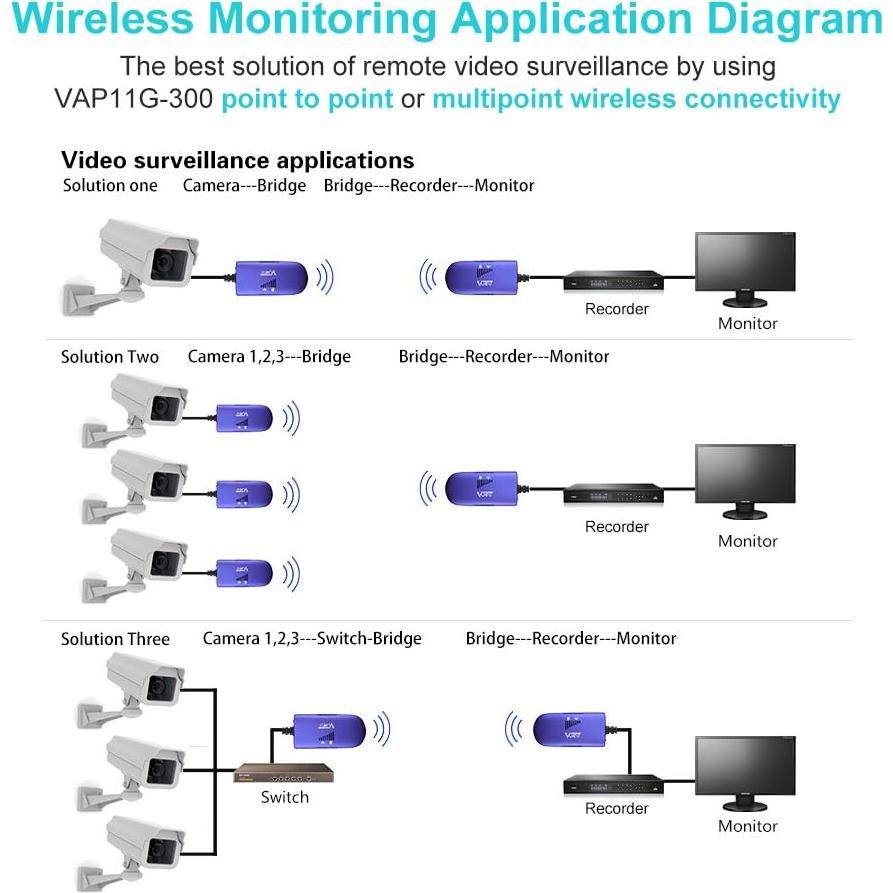 Wireless Monitoring Application Diagram

The best solution of remote video surveillance by using VAP11G-300 point to point or multipoint wireless connectivity

Video surveillance applications

Solution one Camera---Bridge Bridge---Recorder---Monitor

Recorder

Monitor

Solution Two Camera 1,2,3---Bridge Bridge---Recorder---Monitor

Recorder

Monitor

Solution Three Camera 1,2,3---Switch-Bridge Bridge---Recorder---Monitor

Switch

Recorder

Monitor