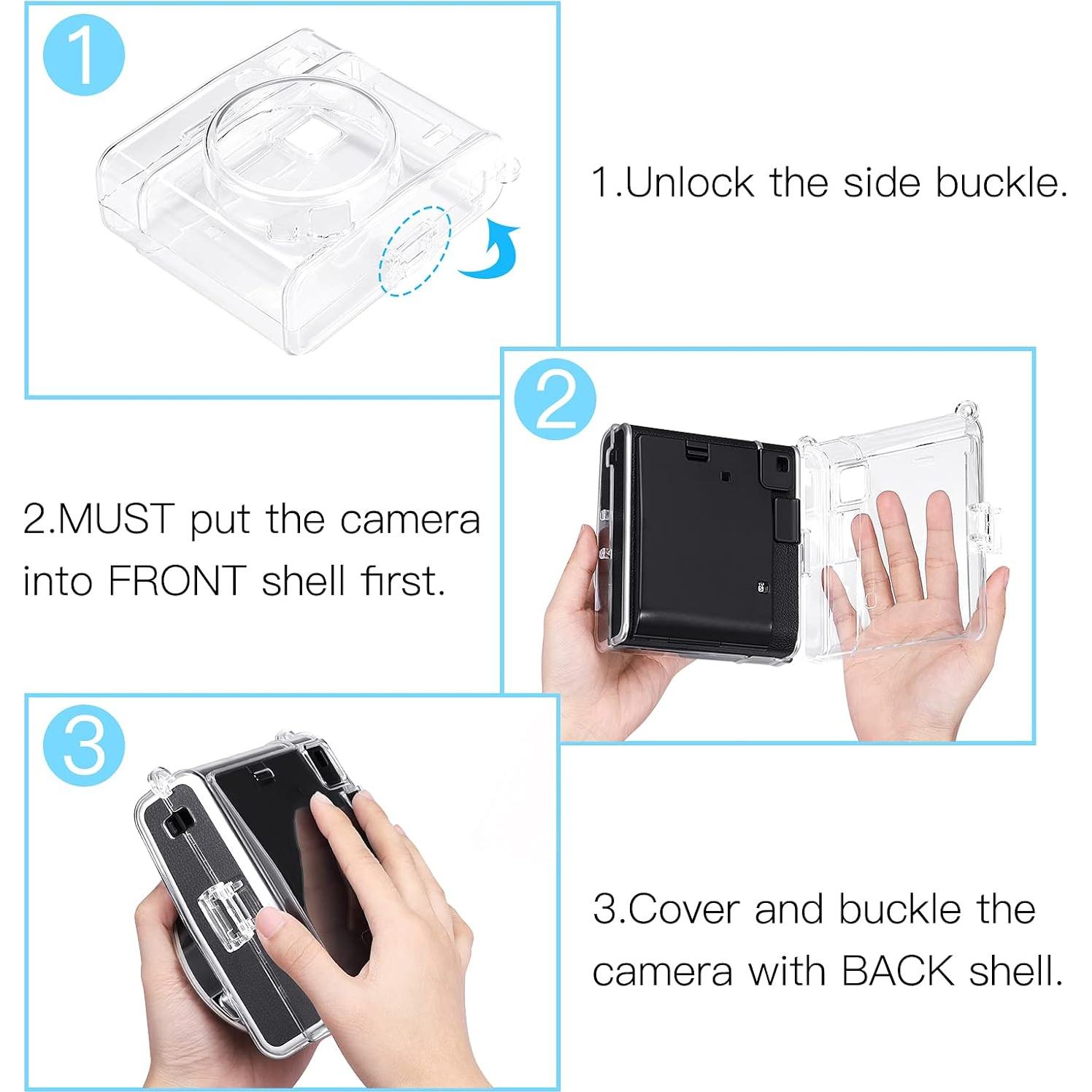 1

1.Unlock the side buckle.

2

2.MUST put the camera into FRONT shell first.

3

3.Cover and buckle the camera with BACK shell.