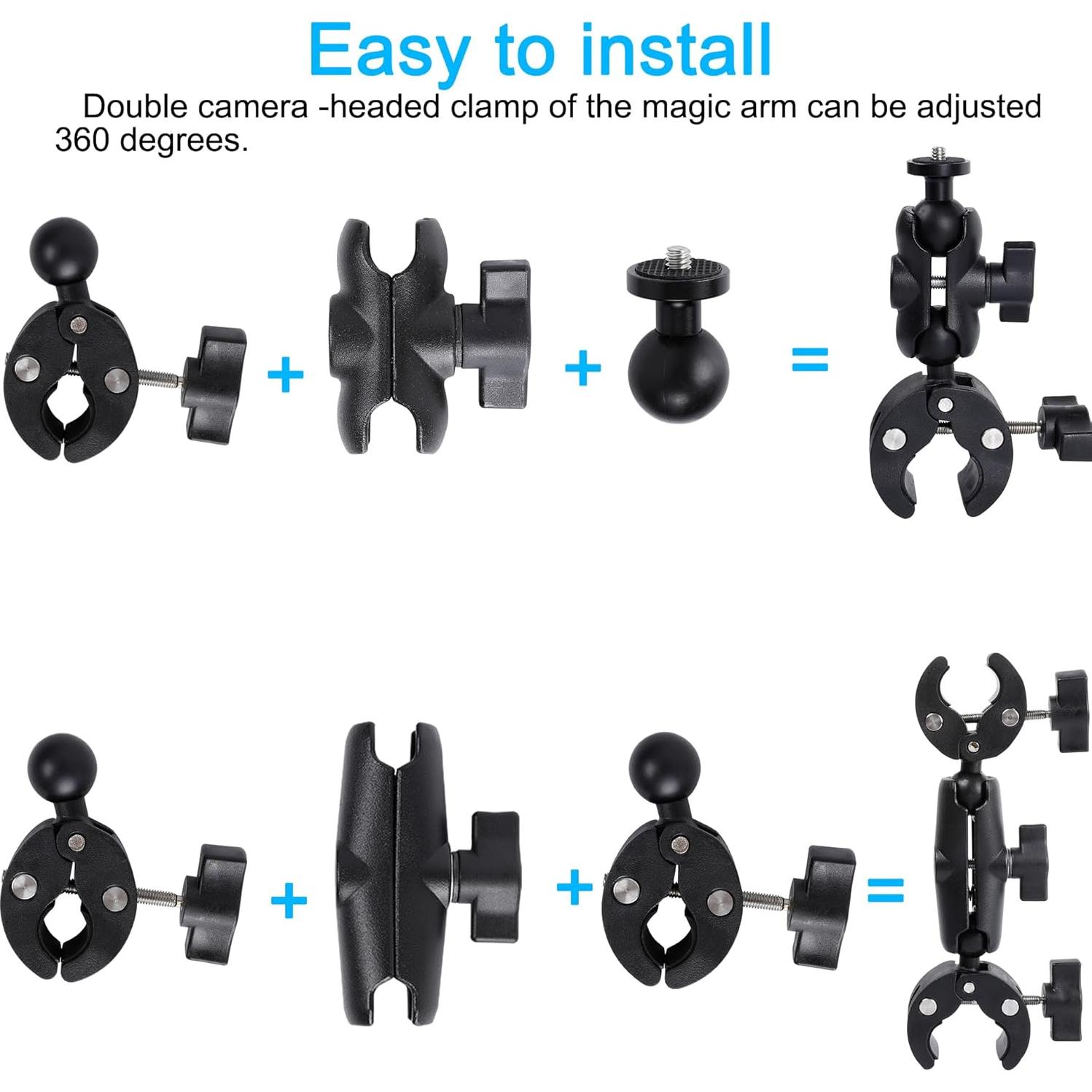 Easy to install

Double camera -headed clamp of the magic arm can be adjusted 360 degrees.

+ + =

+ + =