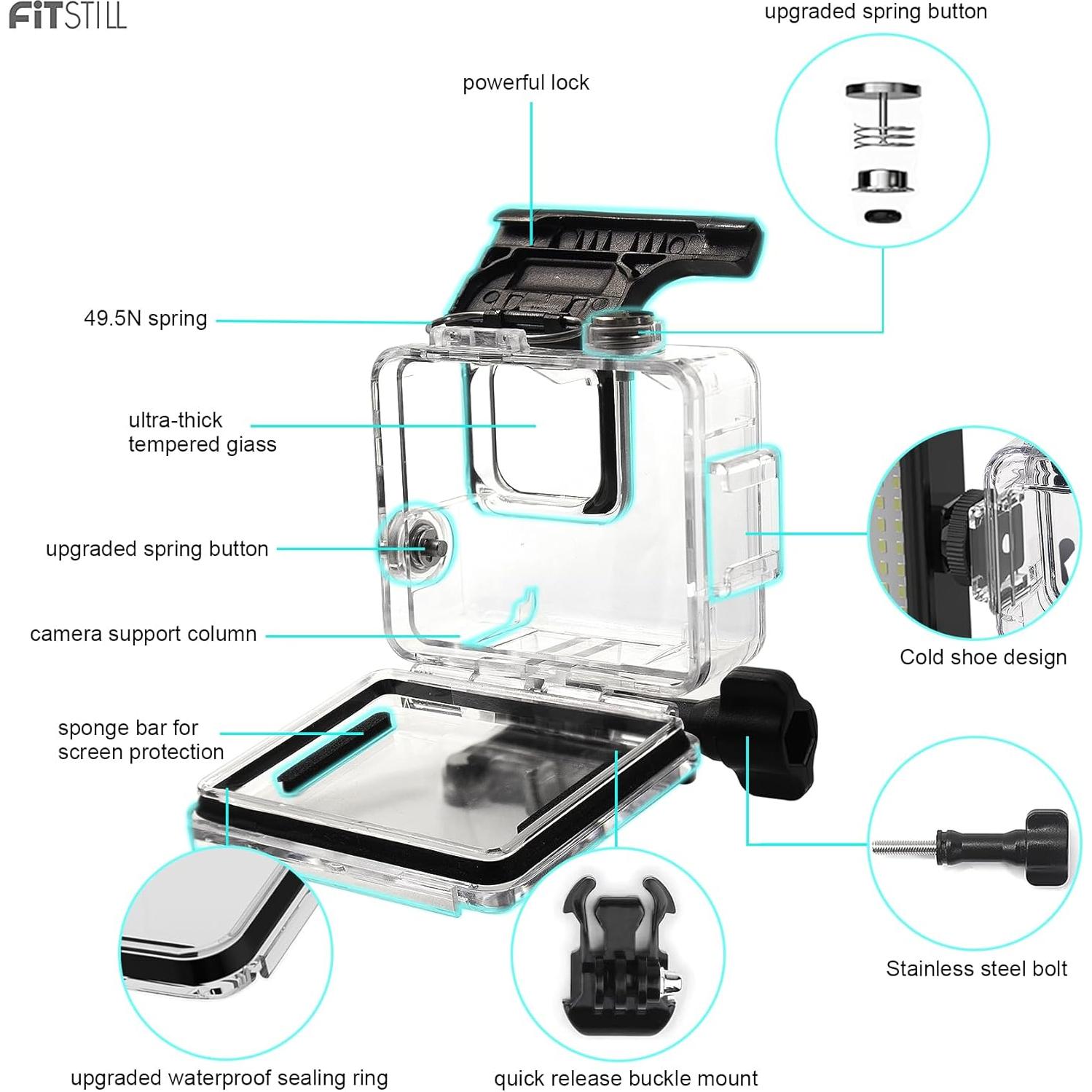 FiTSTILL

upgraded spring button

powerful lock

49.5N spring

ultra-thick tempered giass

upgraded spring button

camera support column

Cold shoe design

sponge bar for screen protection

Stainless steel bolt

upgraded waterproof sealing ring

quick release buckle mount