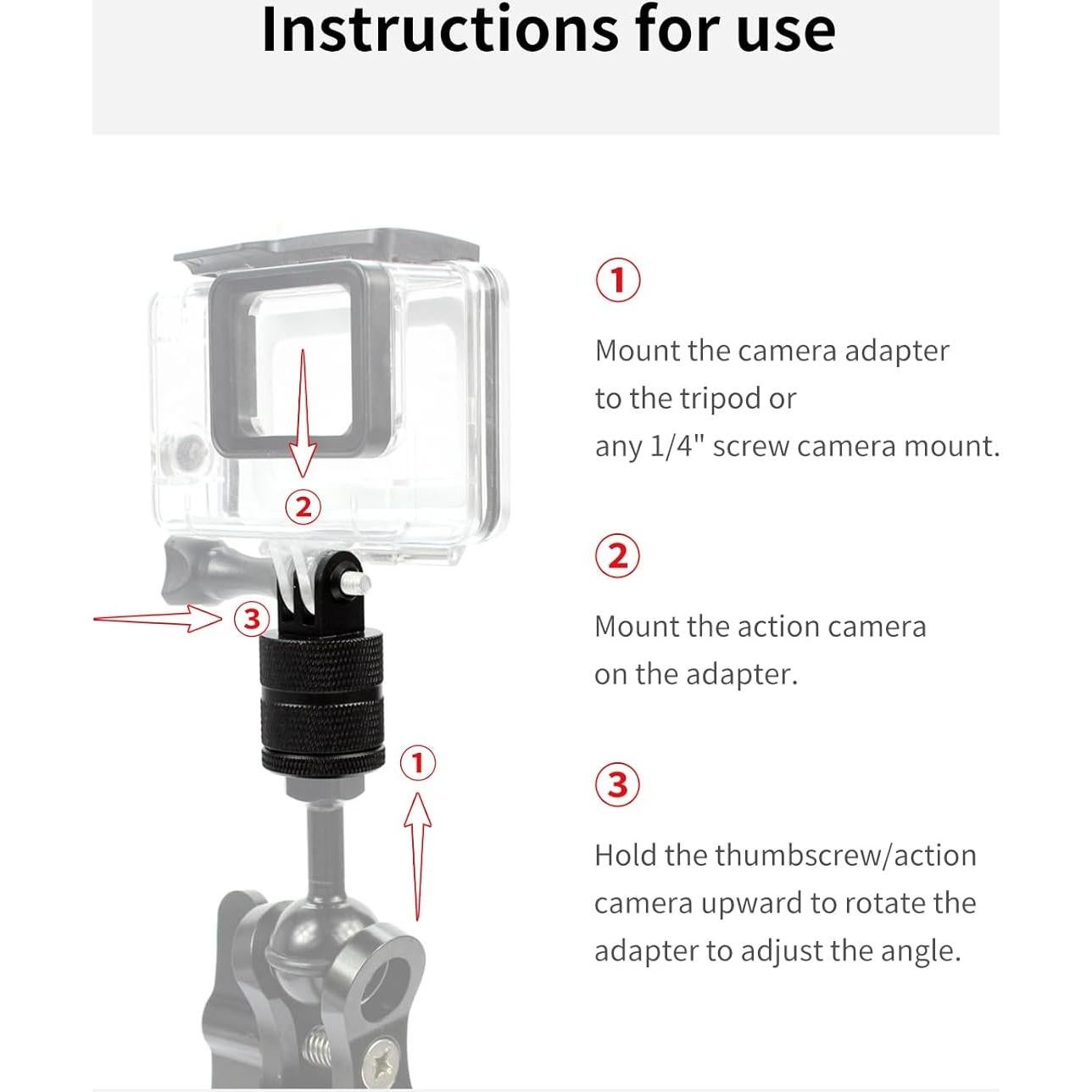 Instructions for use

2

3

1

①

Mount the camera adapter to the tripod or any 1/4" screw camera mount.

②

Mount the action camera on the adapter.

③

Hold the thumbscrew/action camera upward to rotate the adapter to adjust the angle.