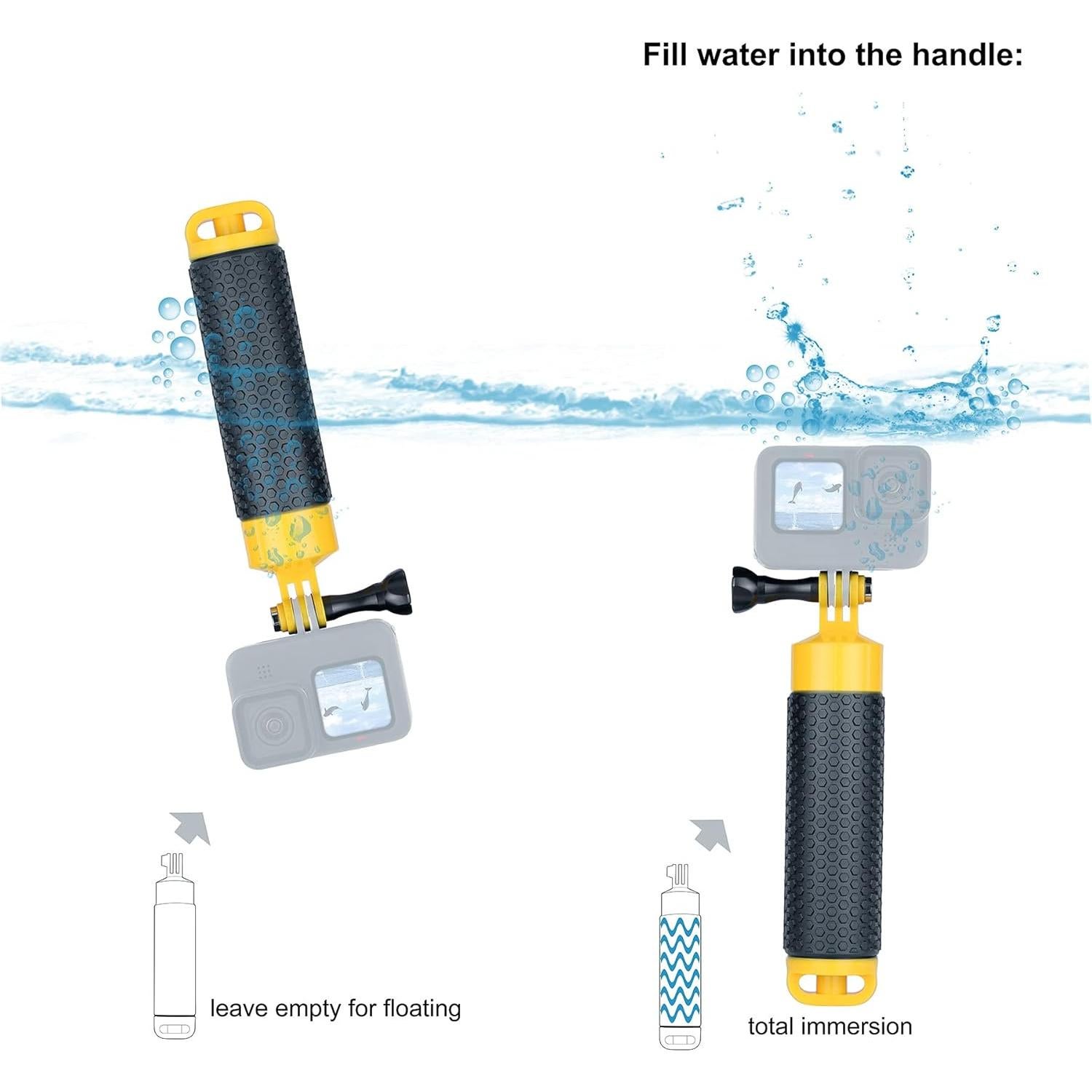 Fill water into the handle:

leave empty for floating

total immersion