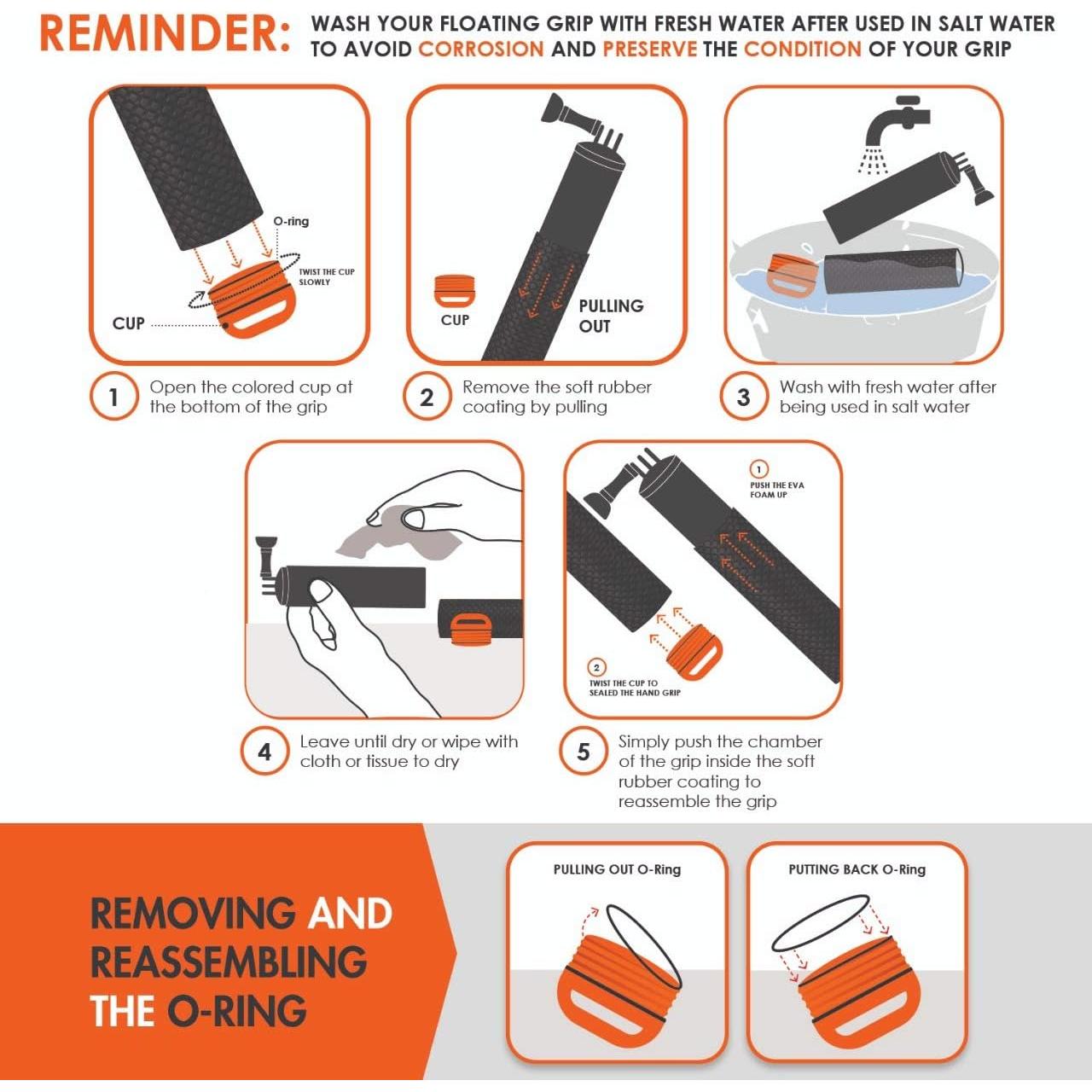 REMINDER: WASH YOUR FLOATING GRIP WITH FRESH WATER AFTER USED IN SALT WATER TO AVOID CORROSION AND PRESERVE THE CONDITION OF YOUR GRIP

O-ring

TWIST THE CUP SLOWLY

CUP

1 Open the colored cup at the bottom of the grip

CUP

PULLING OUT

2 Remove the soft rubber coating by pulling

3 Wash with fresh water after being used in salt water

4 Leave until dry or wipe with cloth or tissue to dry

1 PUSH THE EVA FOAM UP

2 TWIST THE CUP TO SEALED THE HAND GRIP

5 Simply push the chamber of the grip inside the soft rubber coating to reassemble the grip

REMOVING AND REASSEMBLING THE O-RING

PULLING OUT O-Ring

PUTTING BACK O-Ring