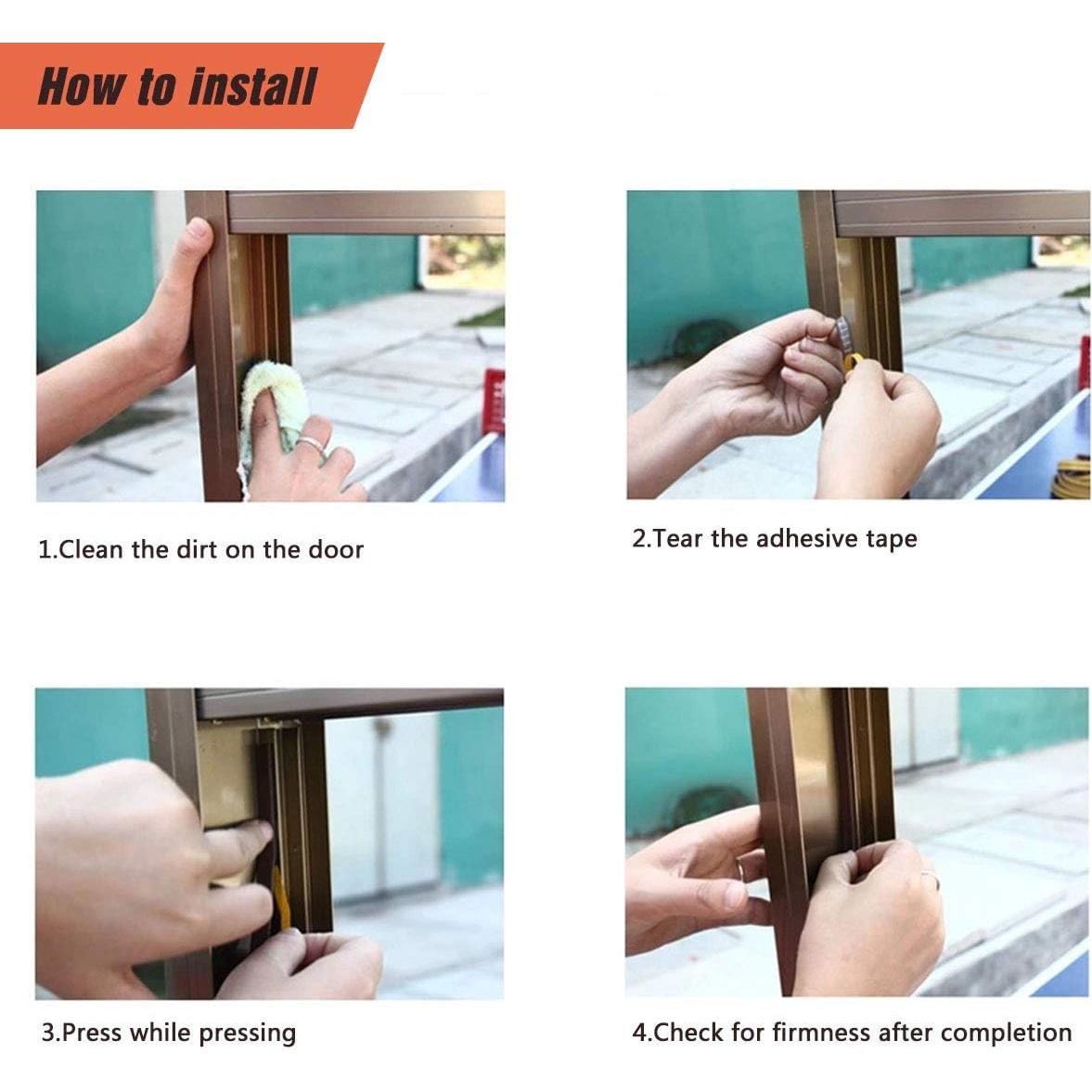 How to install

1.Clean the dirt on the door

2.Tear the adhesive tape

3.Press while pressing

4.Check for firmness after completion