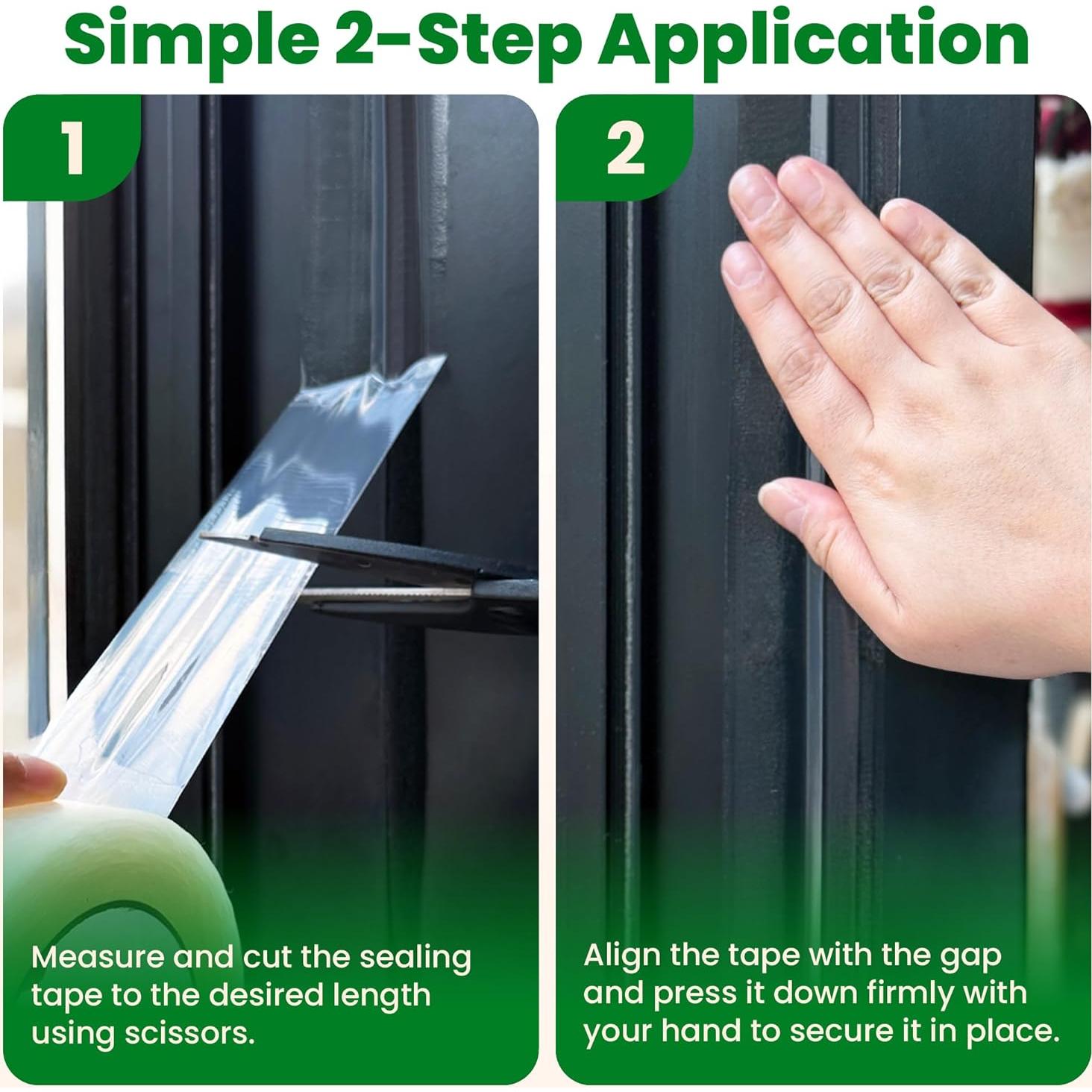 Simple 2-Step Application

1

Measure and cut the sealing tape to the desired length using scissors.

2

Align the tape with the gap and press it down firmly with your hand to secure it in place.